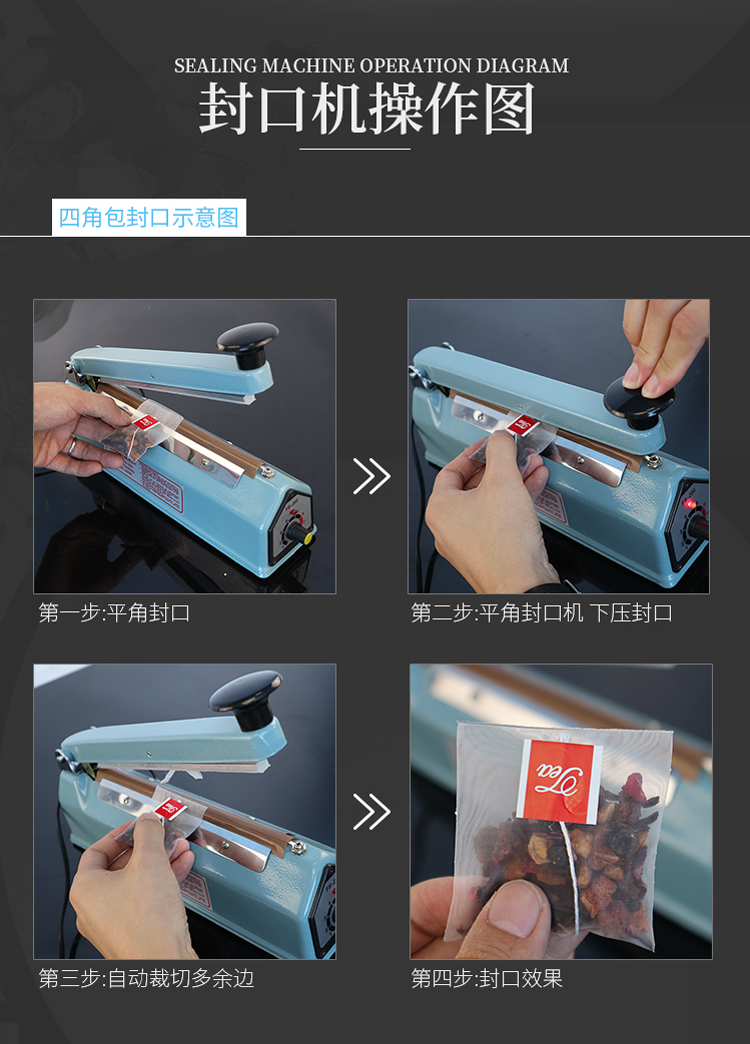 SEALING MACHINE OPERATION DIAGRAM
封口机操作图

四角包封口示意图

第一步:平角封口

第二步:平角封口机 下压封口

第三步:自动裁切多余边

Tea

第四步:封口效果