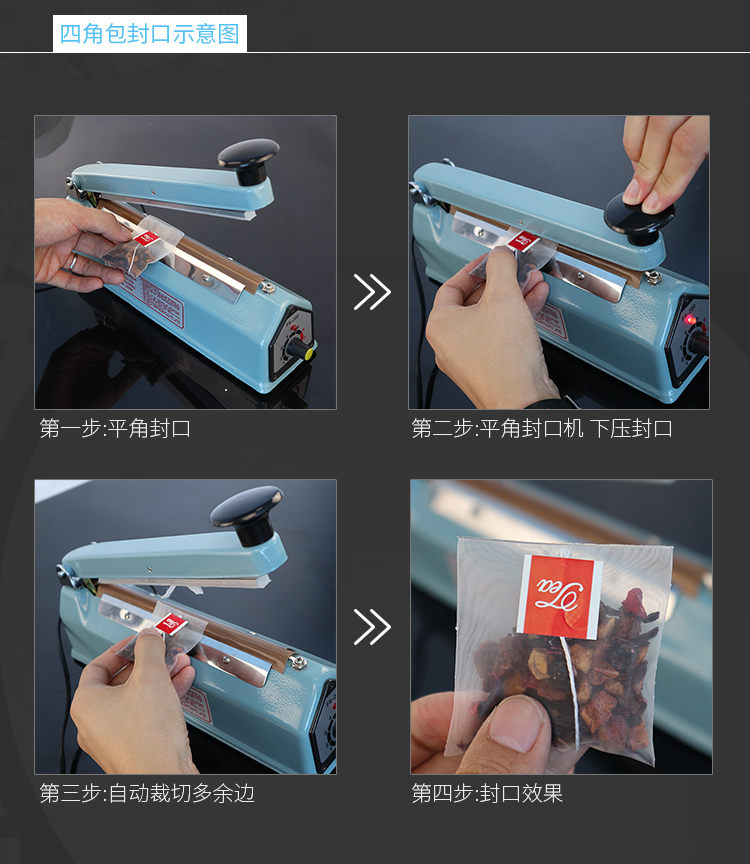 四角包封口示意图

第一步:平角封口

第二步:平角封口机 下压封口

第三步:自动裁切多余边

Tea

第四步:封口效果