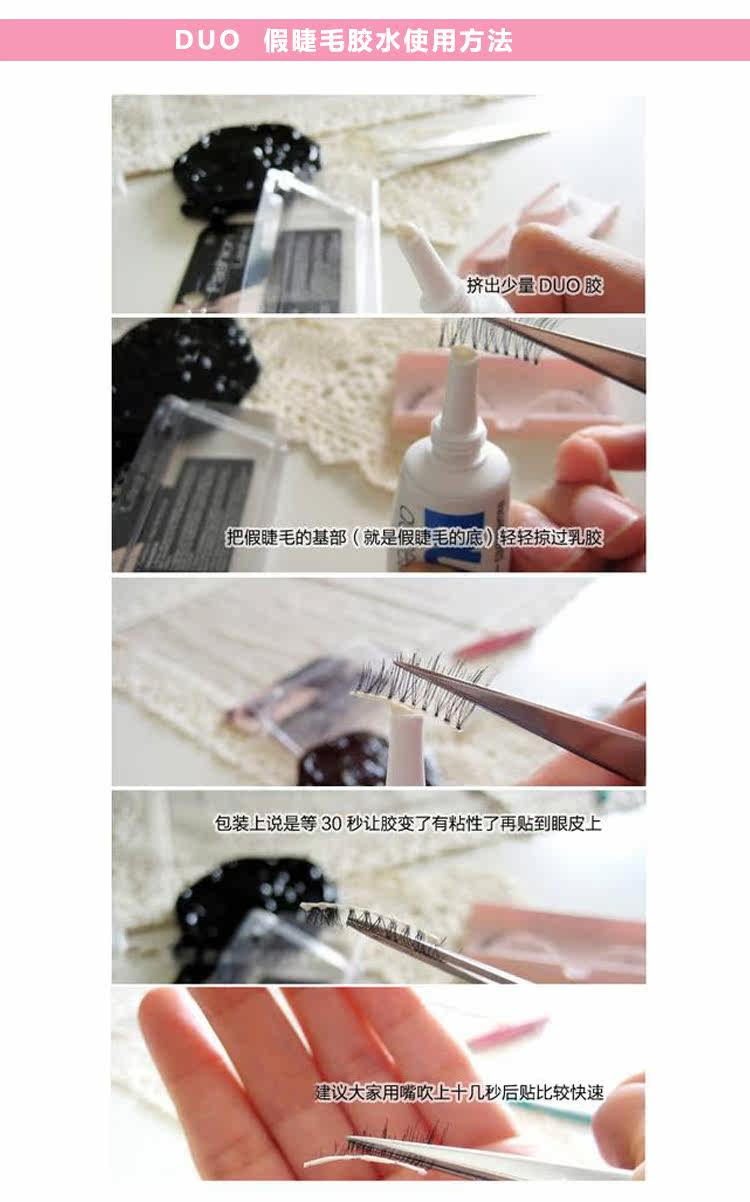 DUO 假睫毛胶水使用方法

挤出少量 DUO 胶

把假睫毛的基部（就是假睫毛的底）轻轻掠过乳胶

包装上说是等 30 秒让胶变了有粘性了再贴到眼皮上

建议大家用嘴吹上十几秒后贴比较快速