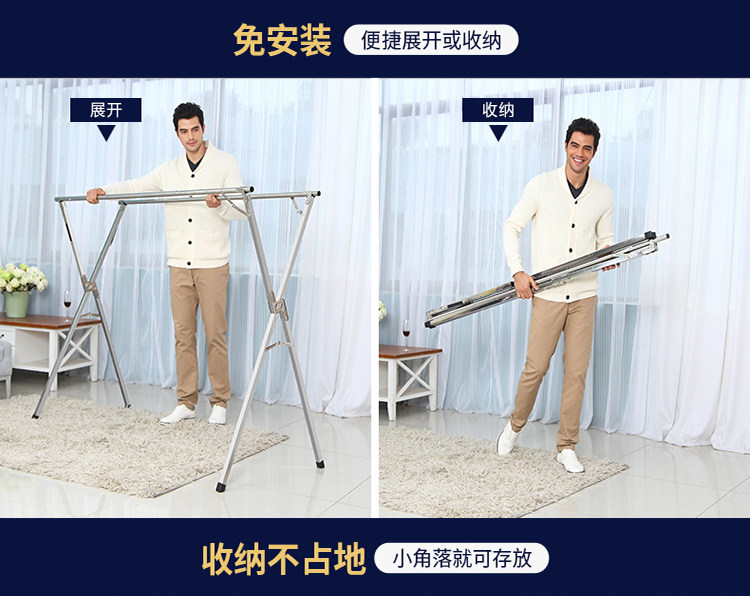 免安装 便捷展开或收纳

展开

收纳

收纳不占地 小角落就可存放