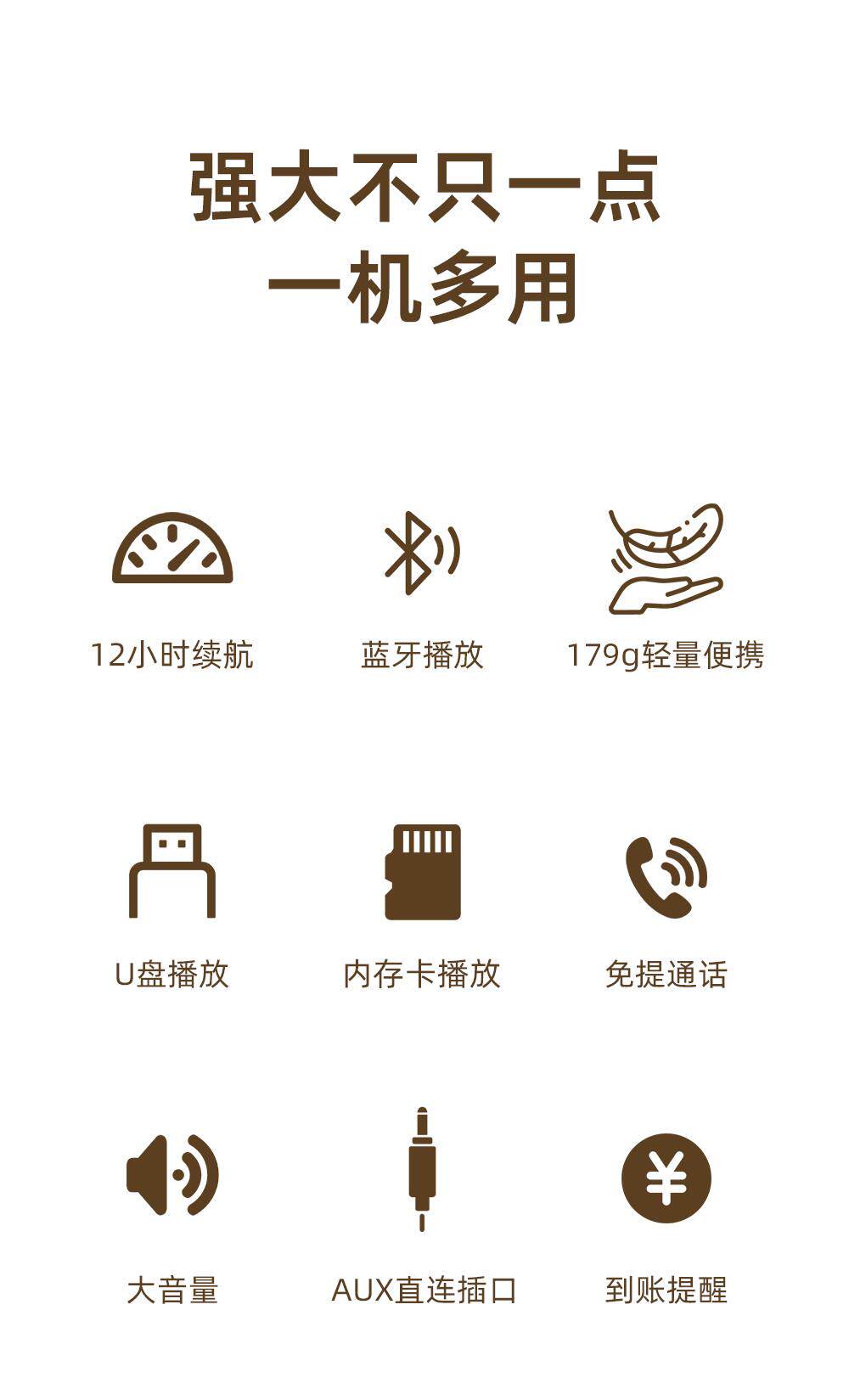 强大不只一点
一机多用

12小时续航

蓝牙播放

179g轻量便携

U盘播放

内存卡播放

免提通话

大音量

AUX直连插口

到账提醒