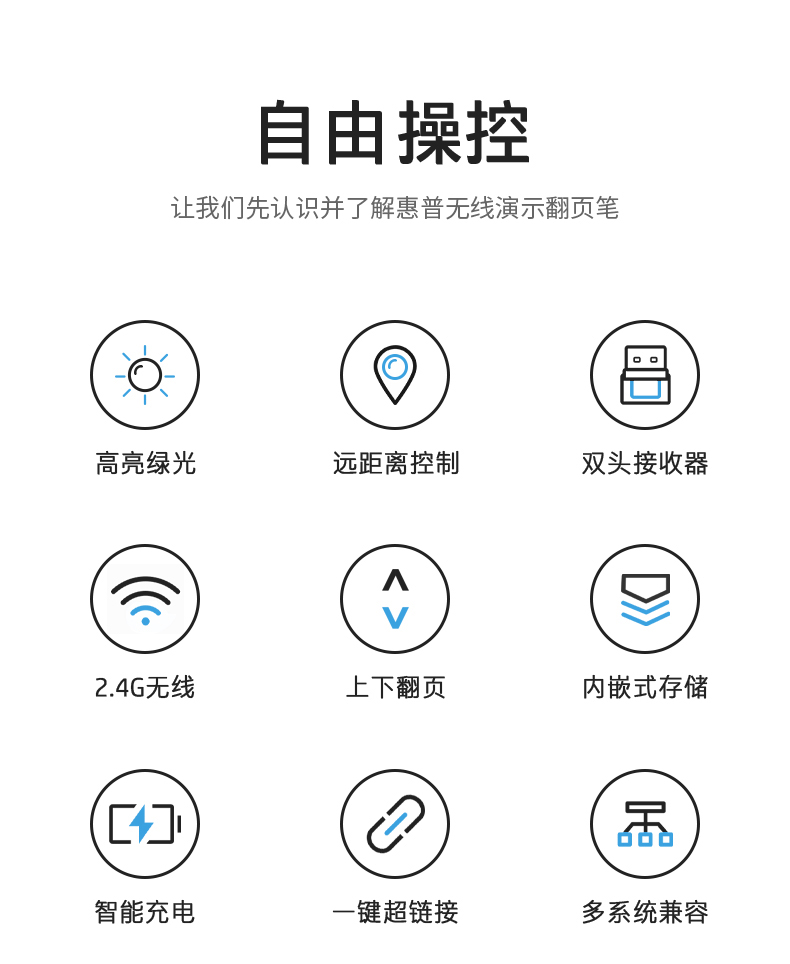 自由操控

让我们先认识并了解惠普无线演示翻页笔

高亮绿光

远距离控制

双头接收器

2.4G无线

上下翻页

内嵌式存储

智能充电

一键超链接

多系统兼容