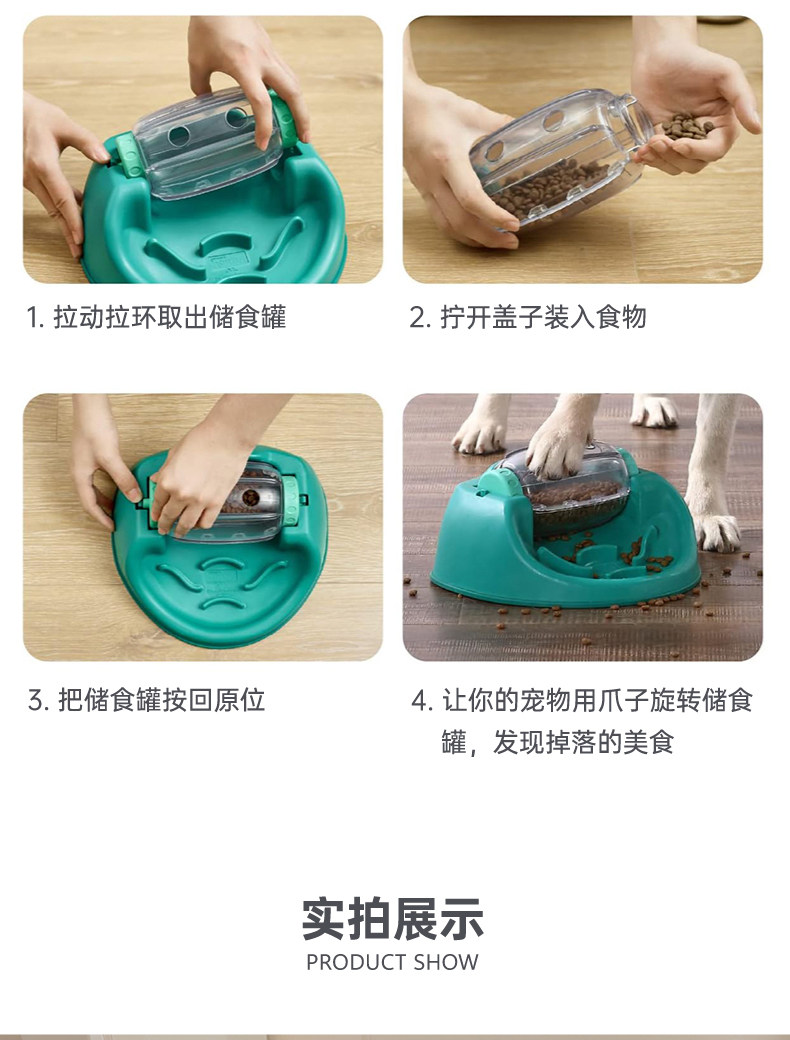 1. 拉动拉环取出储食罐

2. 拧开盖子装入食物

3. 把储食罐按回原位

4. 让你的宠物用爪子旋转储食罐，发现掉落的美食

实拍展示
PRODUCT SHOW