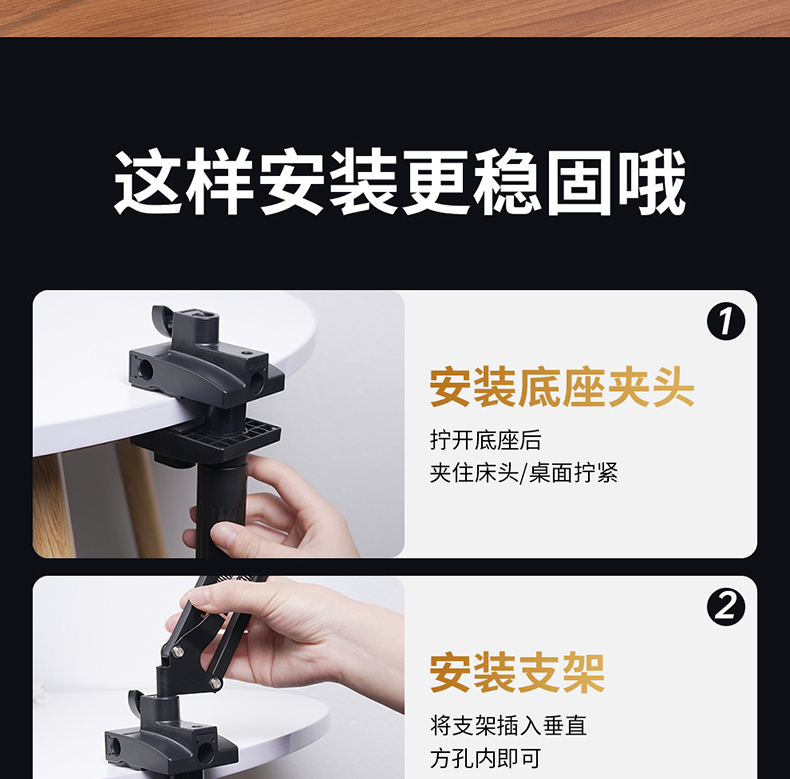 这样安装更稳固哦

1

安装底座夹头

拧开底座后
夹住床头/桌面拧紧

2

安装支架

将支架插入垂直
方孔内即可