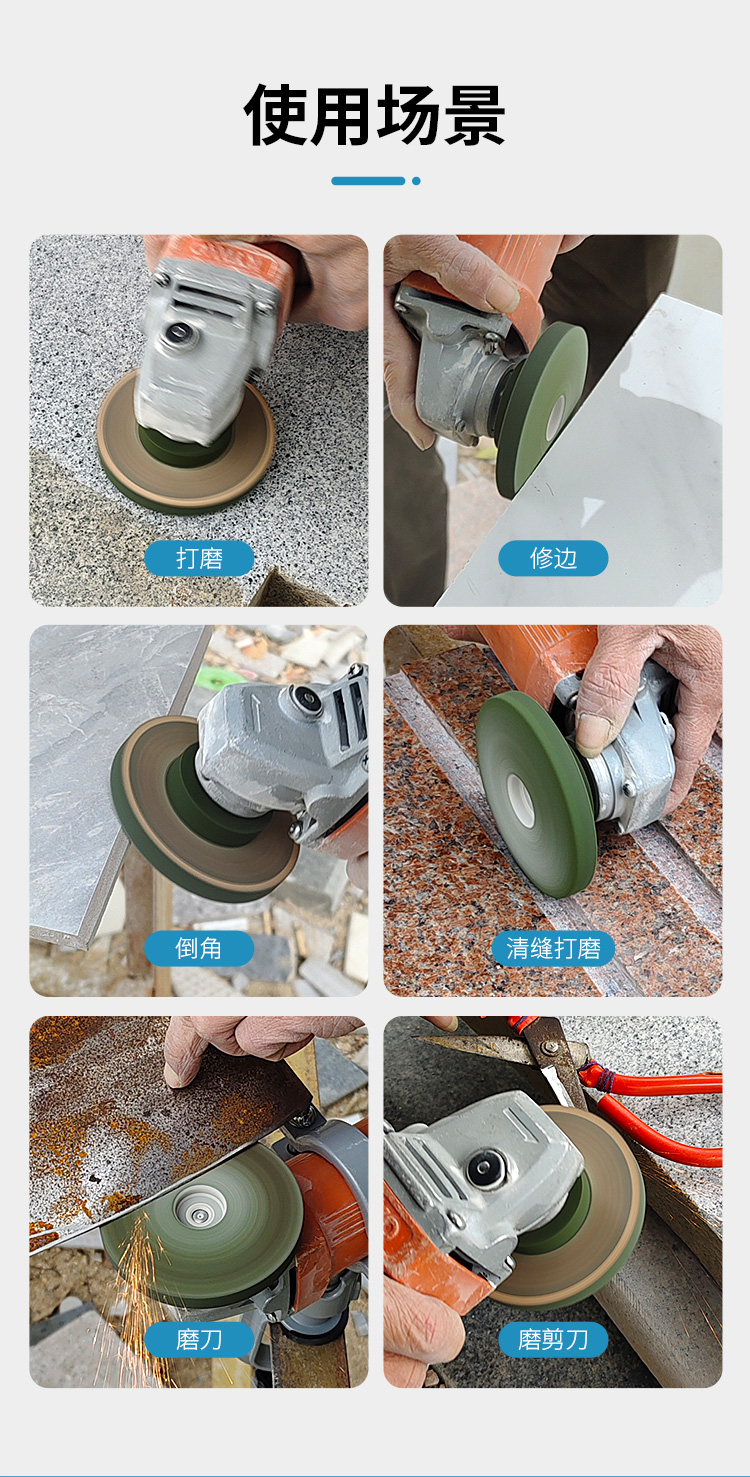 使用场景

打磨

修边

倒角

清缝打磨

磨刀

磨剪刀