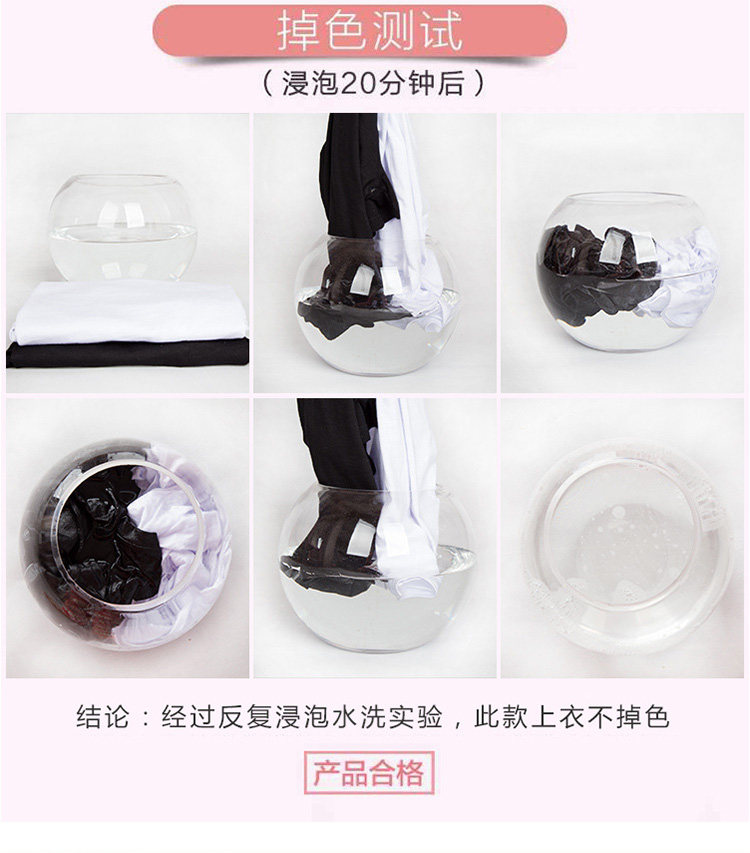 掉色测试

（浸泡20分钟后）

结论：经过反复浸泡水洗实验，此款上衣不掉色

产品合格