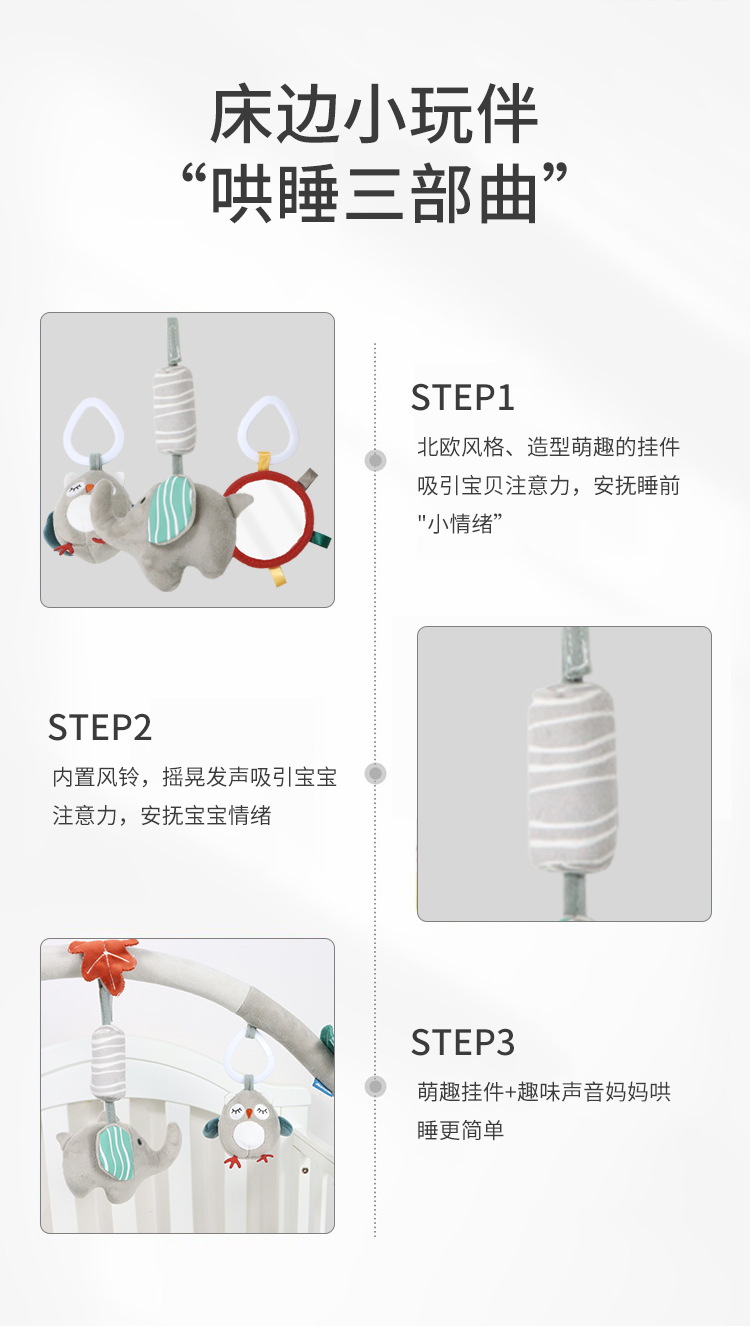 床边小玩伴
“哄睡三部曲”

STEP1
北欧风格、造型萌趣的挂件吸引宝贝注意力，安抚睡前"小情绪”

STEP2
内置风铃，摇晃发声吸引宝宝注意力，安抚宝宝情绪

STEP3
萌趣挂件+趣味声音妈妈哄睡更简单