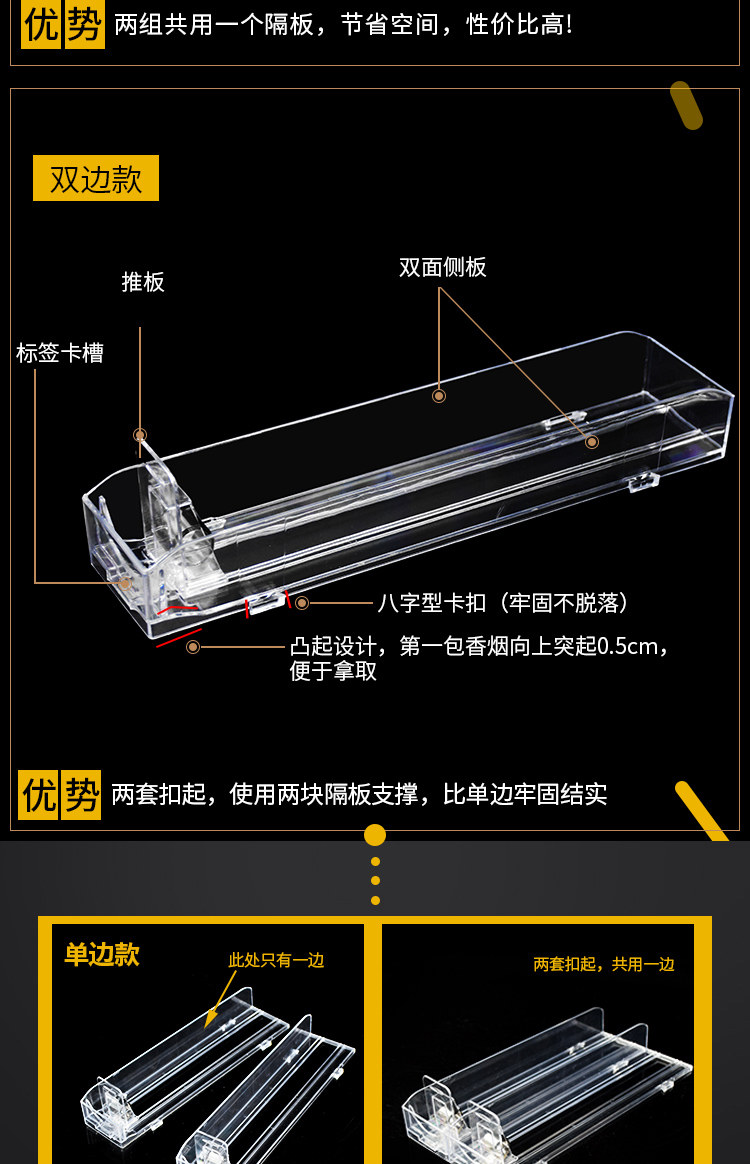 优势 两组共用一个隔板，节省空间，性价比高!

双边款

推板

双面侧板

标签卡槽

八字型卡扣（牢固不脱落）

凸起设计，第一包香烟向上突起0.5cm，便于拿取

优势 两套扣起，使用两块隔板支撑，比单边牢固结实

单边款

此处只有一边

两套扣起，共用一边