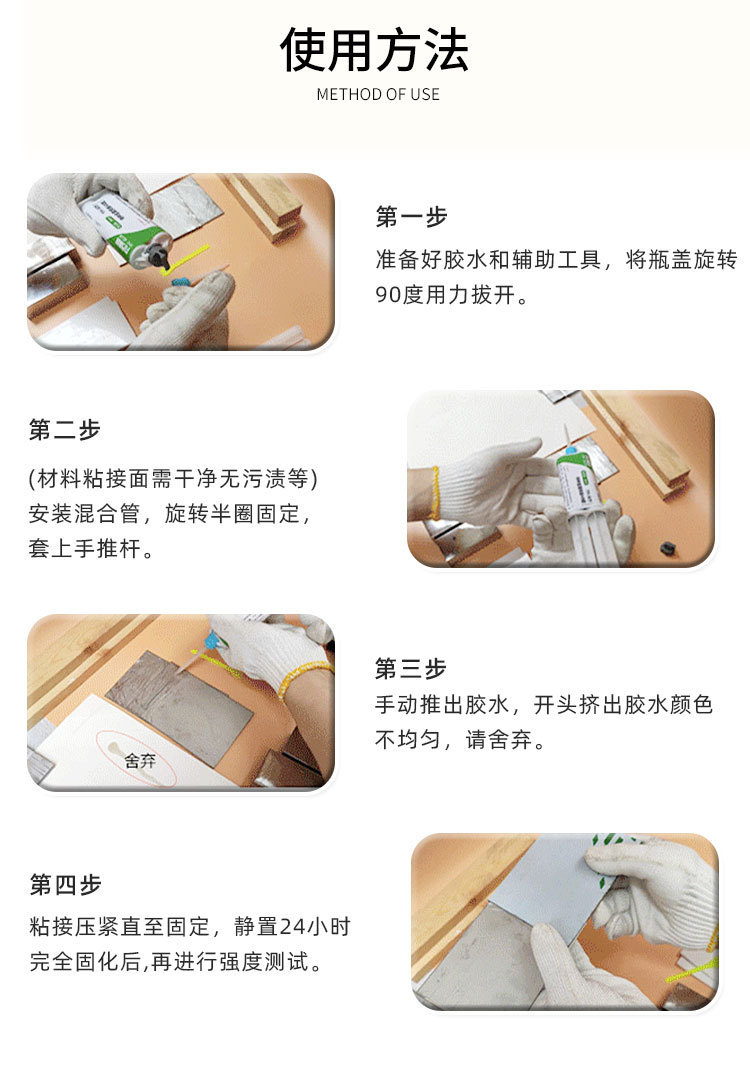 使用方法
METHOD OF USE

第一步
准备好胶水和辅助工具，将瓶盖旋转90度用力拔开。

第二步
(材料粘接面需干净无污渍等)
安装混合管，旋转半圈固定，套上手推杆。

舍弃

第三步
手动推出胶水，开头挤出胶水颜色不均匀，请舍弃。

第四步
粘接压紧直至固定，静置24小时完全固化后,再进行强度测试。