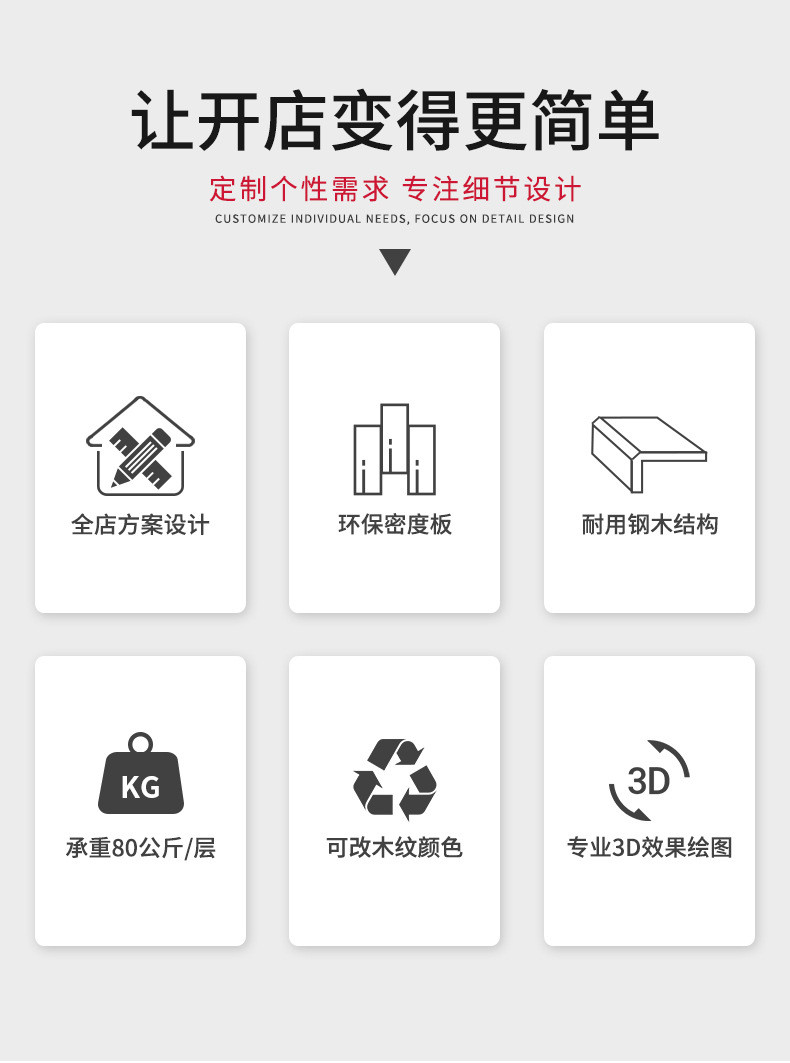 让开店变得更简单

定制个性需求 专注细节设计

CUSTOMIZE INDIVIDUAL NEEDS, FOCUS ON DETAIL DESIGN

全店方案设计

环保密度板

耐用钢木结构

KG

承重80公斤/层

可改木纹颜色

3D

专业3D效果绘图