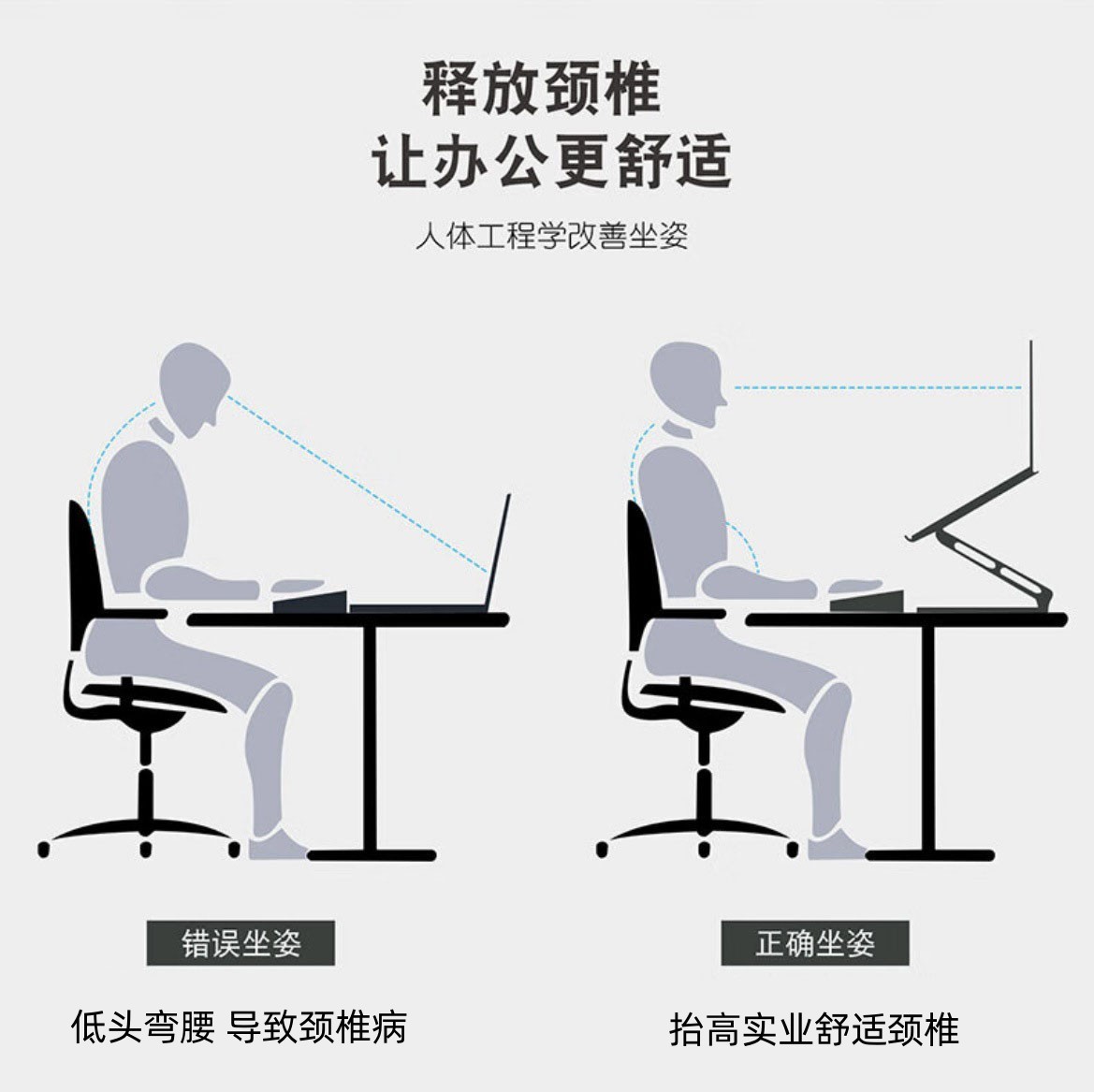 释放颈椎
让办公更舒适

人体工程学改善坐姿

错误坐姿

低头弯腰 导致颈椎病

正确坐姿

抬高实业舒适颈椎