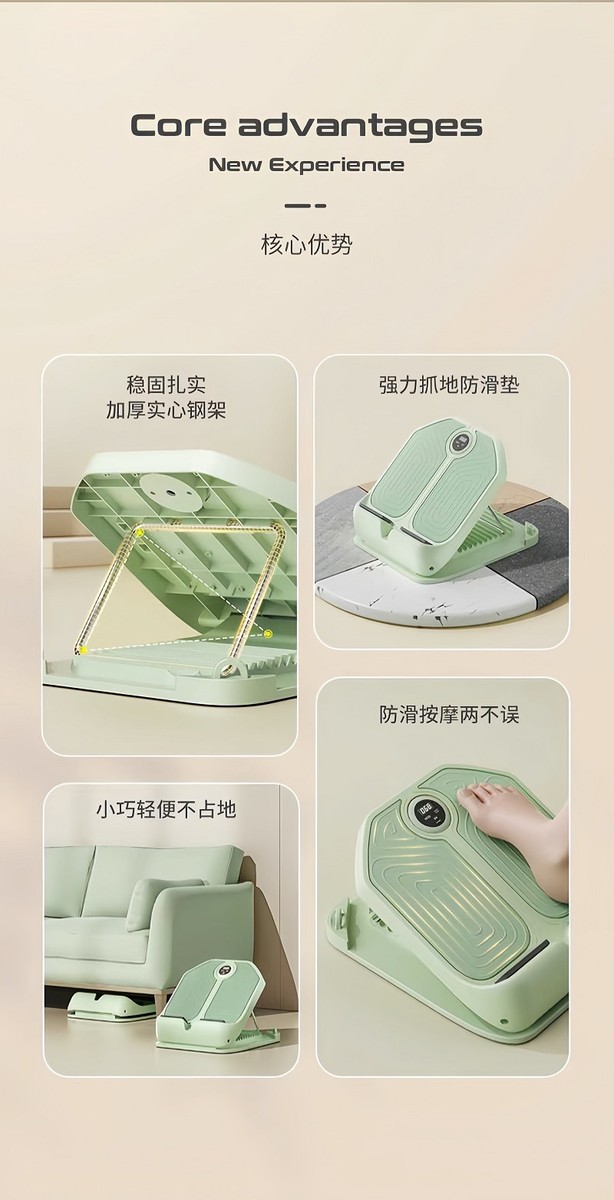 Core advantages

New Experience

核心优势

稳固扎实
加厚实心钢架

强力抓地防滑垫

防滑按摩两不误

小巧轻便不占地