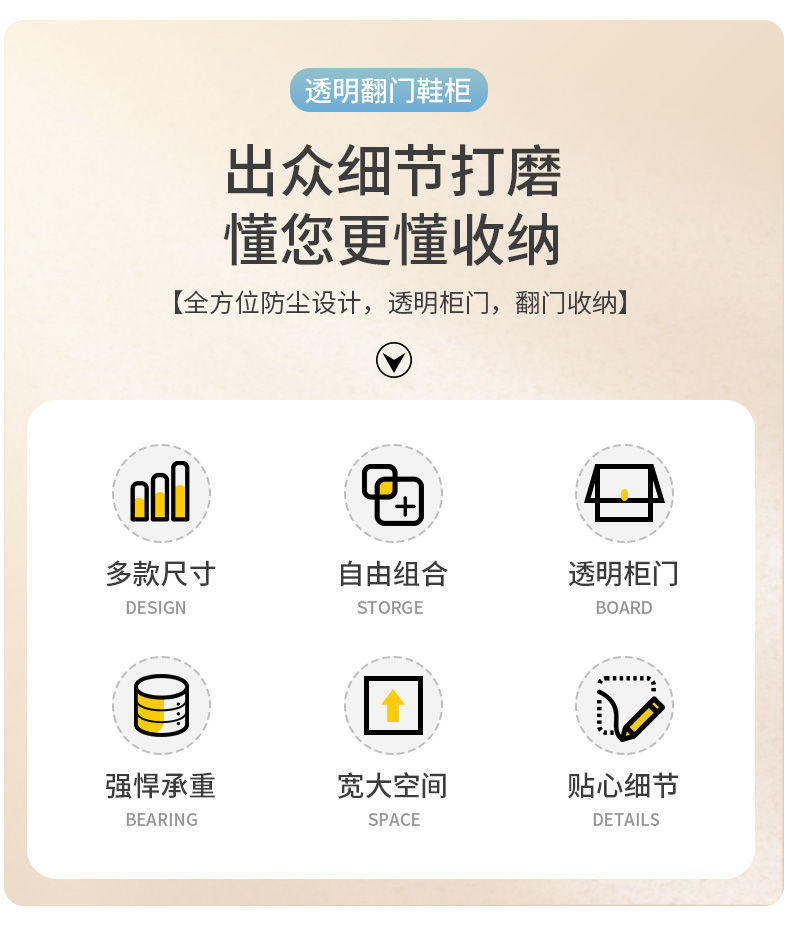 透明翻门鞋柜

出众细节打磨
懂您更懂收纳

【全方位防尘设计，透明柜门，翻门收纳】

多款尺寸
DESIGN

自由组合
STORGE

透明柜门
BOARD

强悍承重
BEARING

宽大空间
SPACE

贴心细节
DETAILS