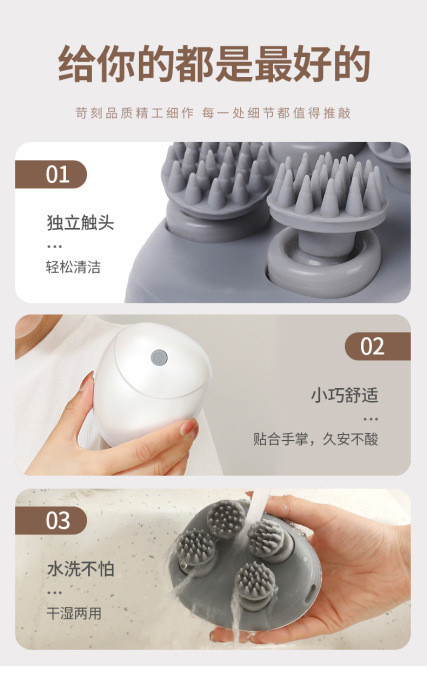 给你的都是最好的

苛刻品质精工细作 每一处细节都值得推敲

01

独立触头
...
轻松清洁

02

小巧舒适
...
贴合手掌，久安不酸

03

水洗不怕
...
干湿两用