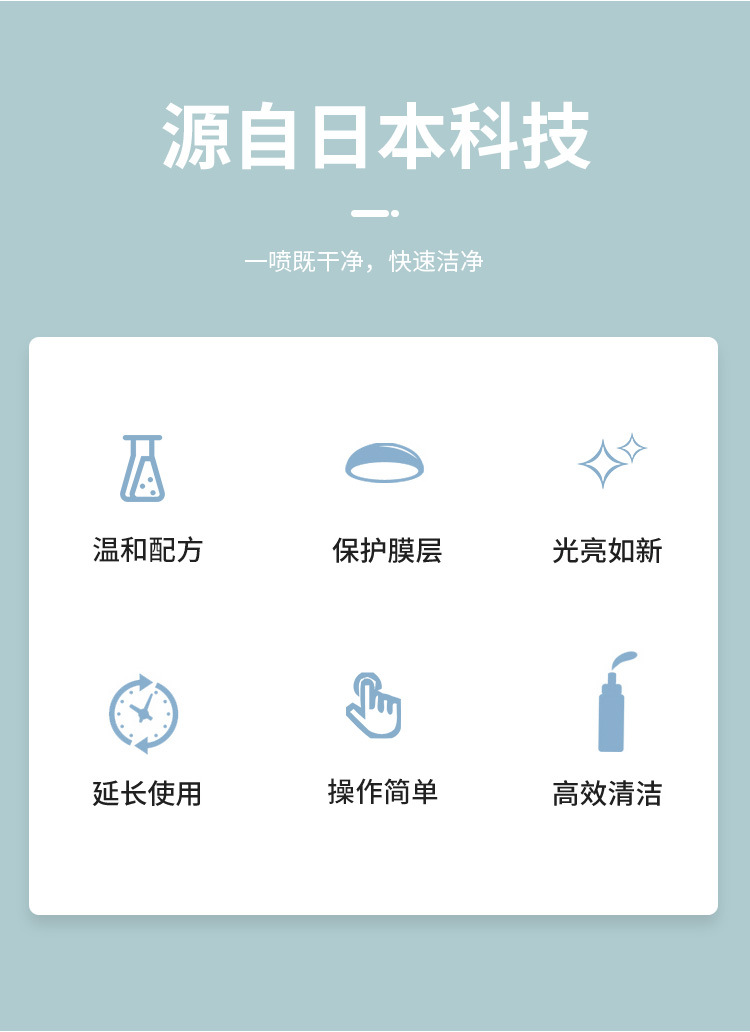 源自日本科技

一喷既干净，快速洁净

温和配方

保护膜层

光亮如新

延长使用

操作简单

高效清洁