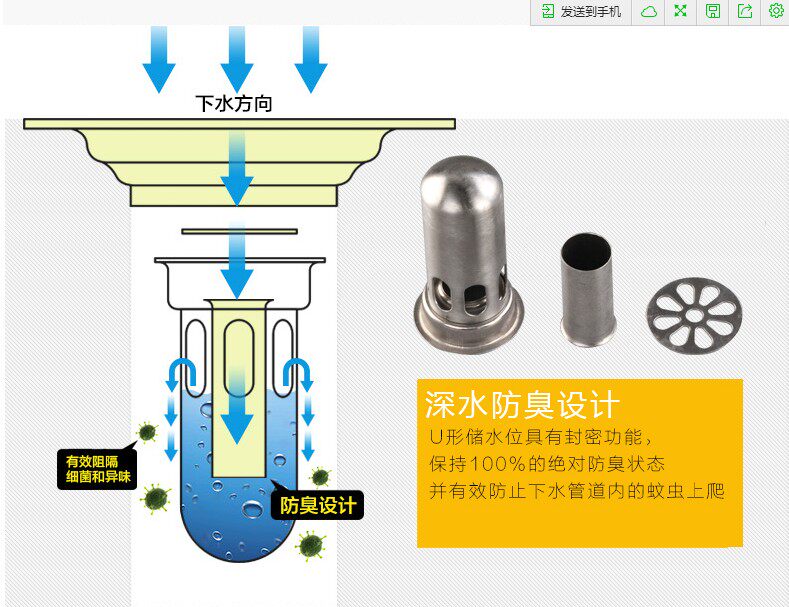 发送到手机

下水方向

有效阻隔
细菌和异味

防臭设计

深水防臭设计

U形储水位具有封密功能，
保持100%的绝对防臭状态
并有效防止下水管道内的蚊虫上爬