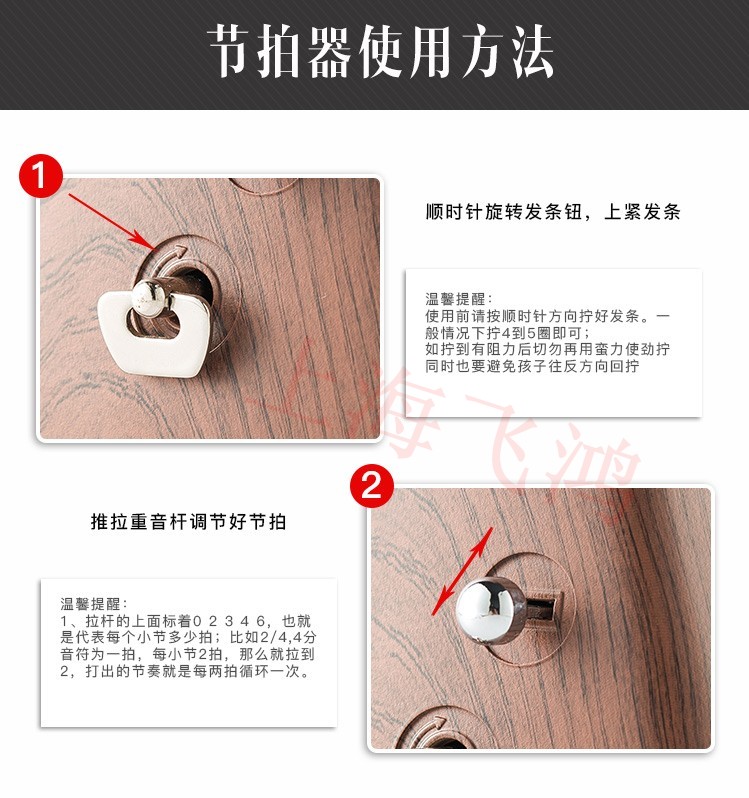 节拍器使用方法

1

顺时针旋转发条钮，上紧发条

温馨提醒：
使用前请按顺时针方向拧好发条。一般情况下拧4到5圈即可；
如拧到有阻力后切勿再用蛮力使劲拧
同时也要避免孩子往反方向回拧

上海飞鸿

2

推拉重音杆调节好节拍

温馨提醒：
1、拉杆的上面标着0 2 3 4 6，也就是代表每个小节多少拍；比如2/4,4分音符为一拍，每小节2拍，那么就拉到2，打出的节奏就是每两拍循环一次。