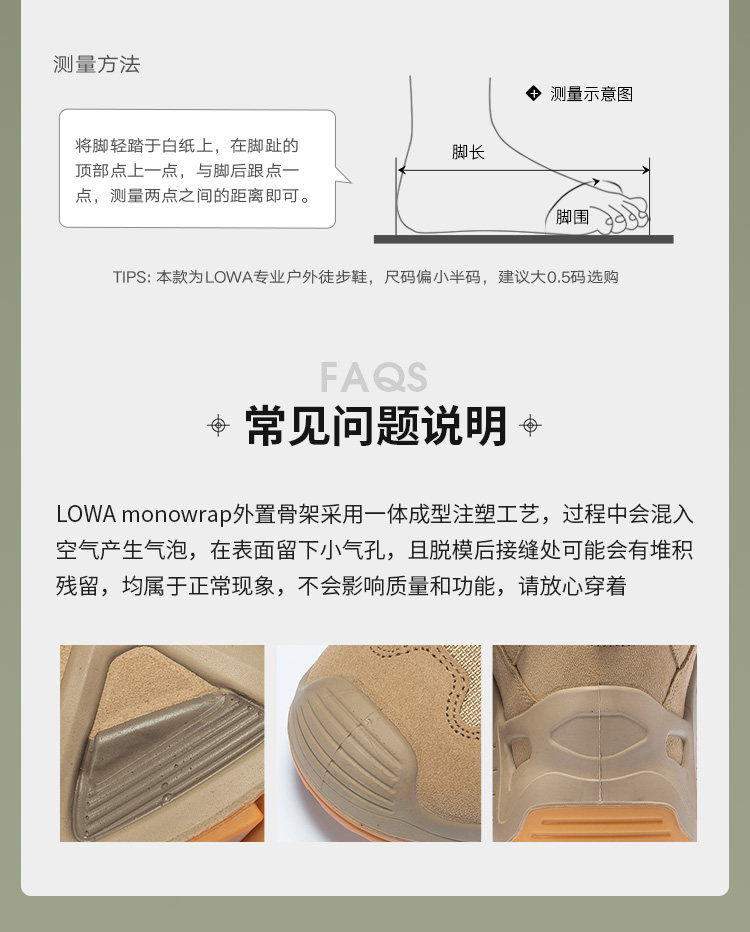 测量方法

将脚轻踏于白纸上，在脚趾的顶部点上一点，与脚后跟点一点，测量两点之间的距离即可。

测量示意图

脚长

脚围

TIPS: 本款为LOWA专业户外徒步鞋，尺码偏小半码，建议大0.5码选购

FAQS

常见问题说明

LOWA monowrap外置骨架采用一体成型注塑工艺，过程中会混入空气产生气泡，在表面留下小气孔，且脱模后接缝处可能会有堆积残留，均属于正常现象，不会影响质量和功能，请放心穿着