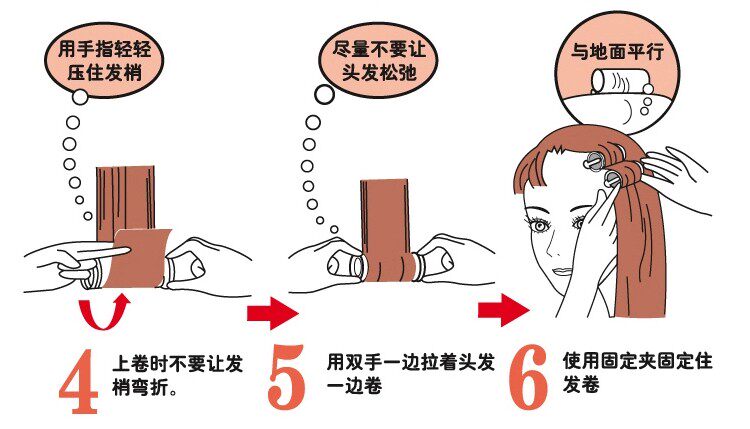 用手指轻轻压住发梢

尽量不要让头发松弛

与地面平行

4 上卷时不要让发梢弯折。

5 用双手一边拉着头发一边卷

6 使用固定夹固定住发卷