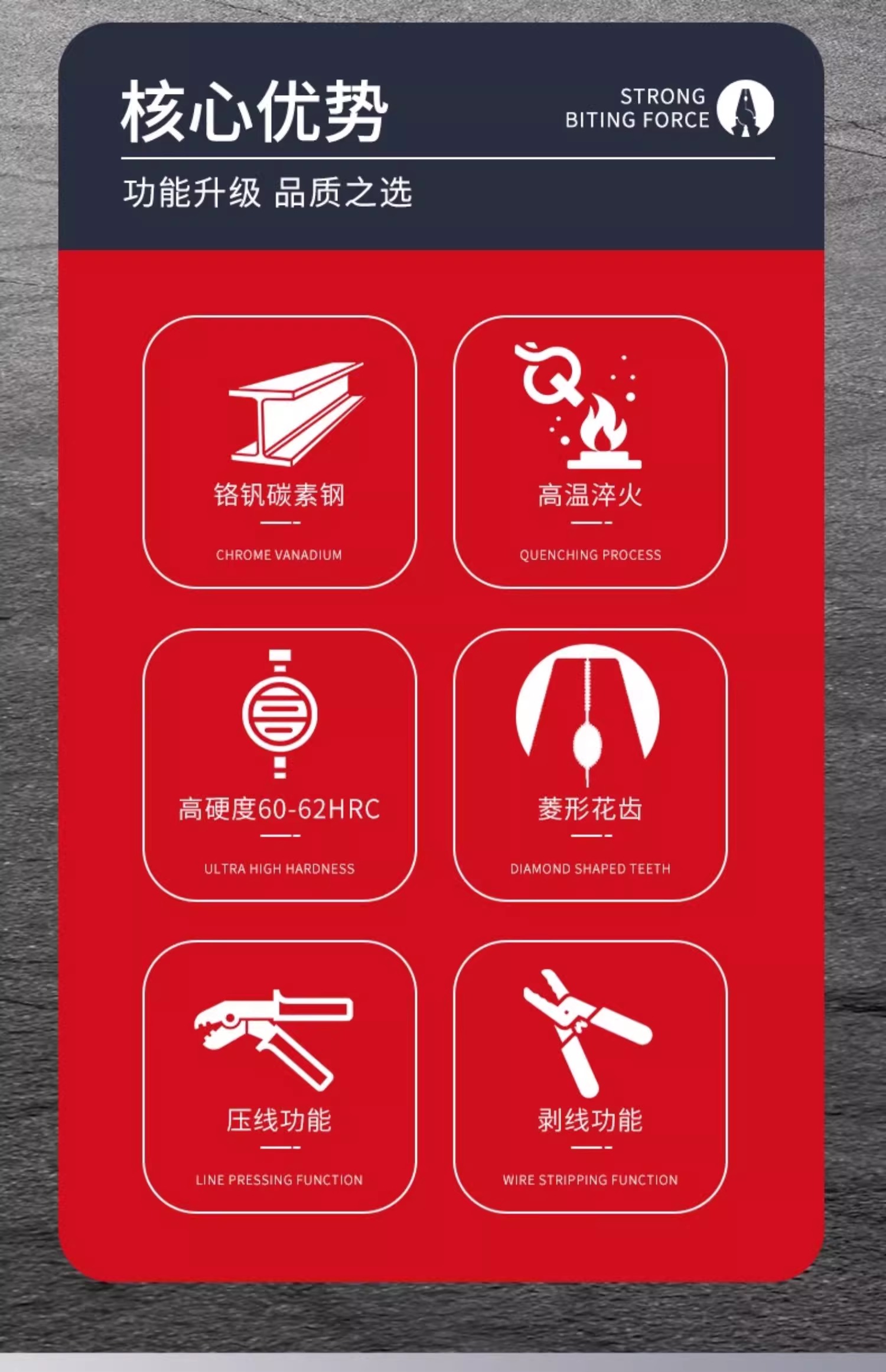 核心优势

STRONG
BITING FORCE

功能升级 品质之选

铬钒碳素钢

CHROME VANADIUM

高温淬火

QUENCHING PROCESS

高硬度60-62HRC

ULTRA HIGH HARDNESS

菱形花齿

DIAMOND SHAPED TEETH

压线功能

LINE PRESSING FUNCTION

剥线功能

WIRE STRIPPING FUNCTION