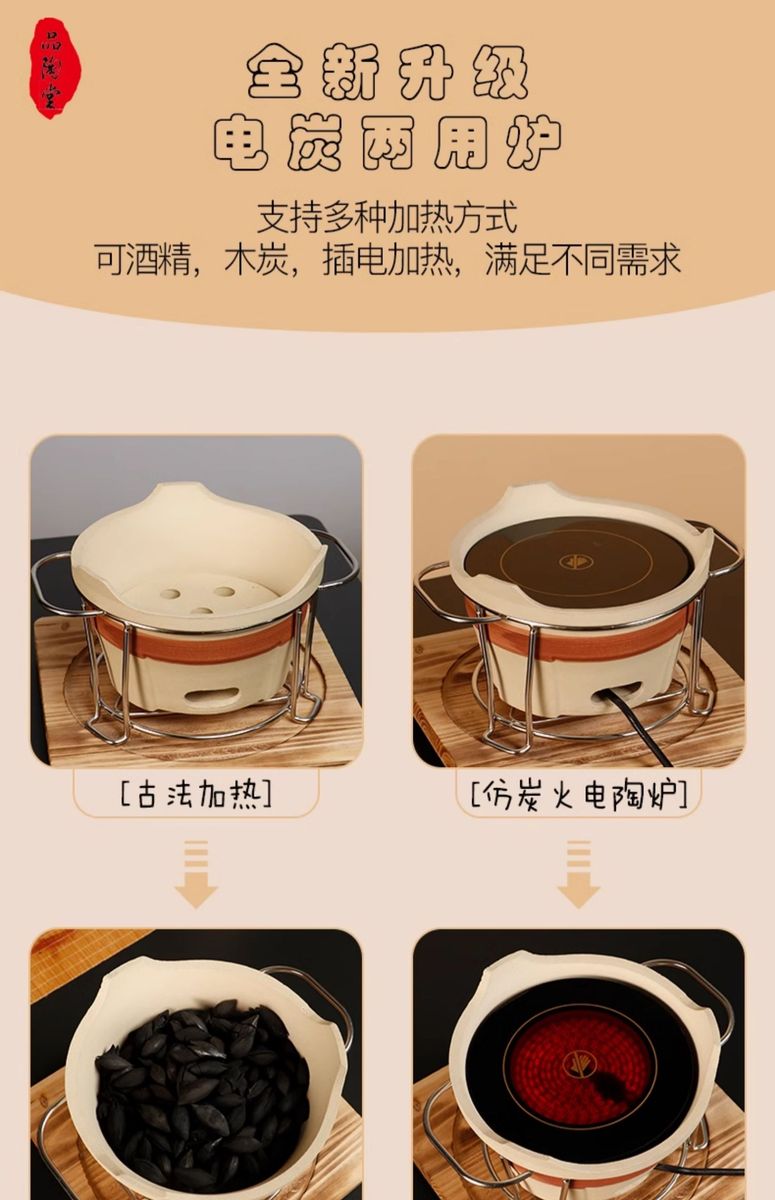 品陶堂

全新升级
电炭两用炉

支持多种加热方式
可酒精，木炭，插电加热，满足不同需求

[古法加热]

[仿炭火电陶炉]