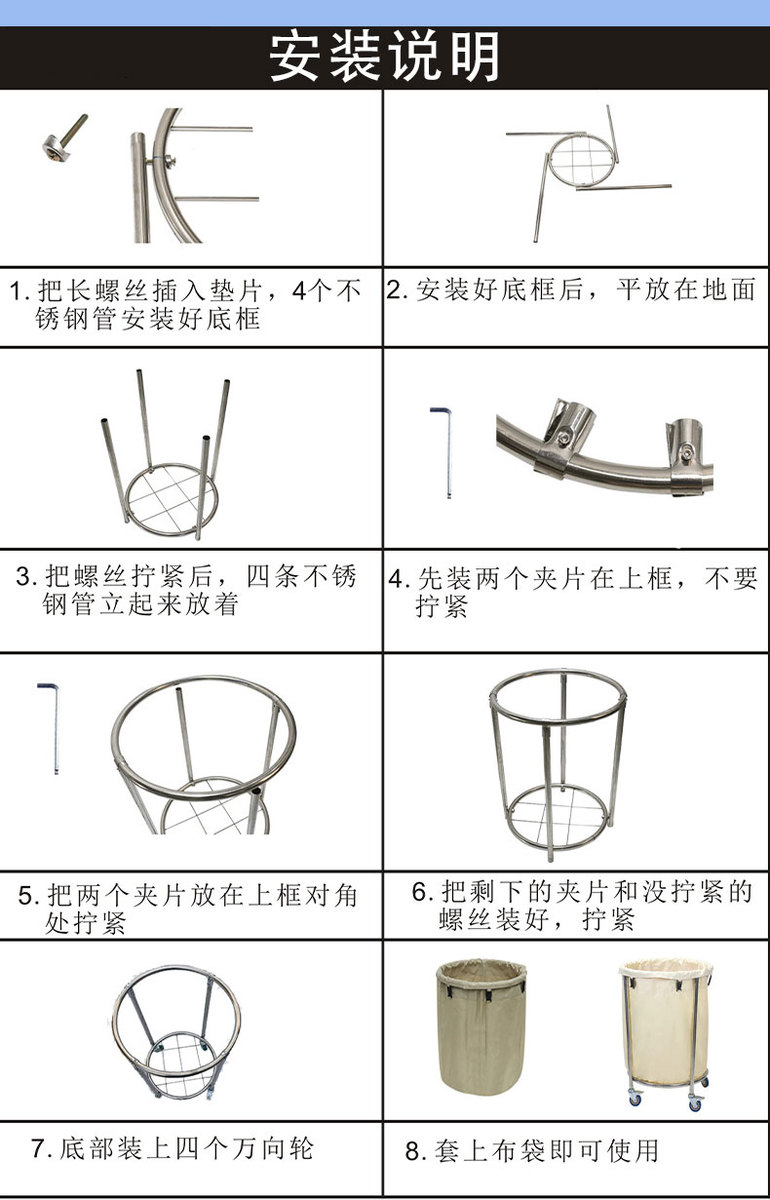 安装说明

1. 把长螺丝插入垫片，4个不锈钢管安装好底框

2. 安装好底框后，平放在地面

3. 把螺丝拧紧后，四条不锈钢管立起来放着

4. 先装两个夹片在上框，不要拧紧

5. 把两个夹片放在上框对角处拧紧

6. 把剩下的夹片和没拧紧的螺丝装好，拧紧

7. 底部装上四个万向轮

8. 套上布袋即可使用