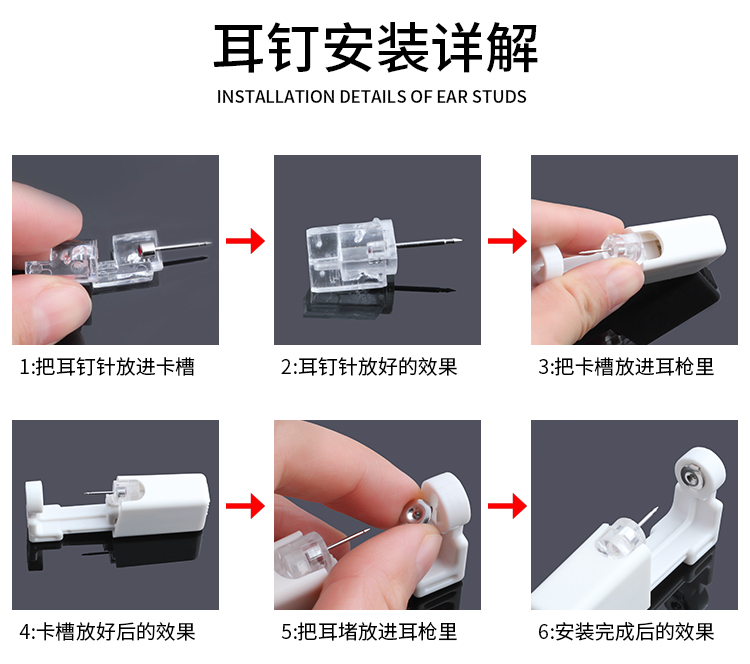 耳钉安装详解

INSTALLATION DETAILS OF EAR STUDS

1:把耳钉针放进卡槽

2:耳钉针放好的效果

3:把卡槽放进耳枪里

4:卡槽放好后的效果

5:把耳堵放进耳枪里

6:安装完成后的效果