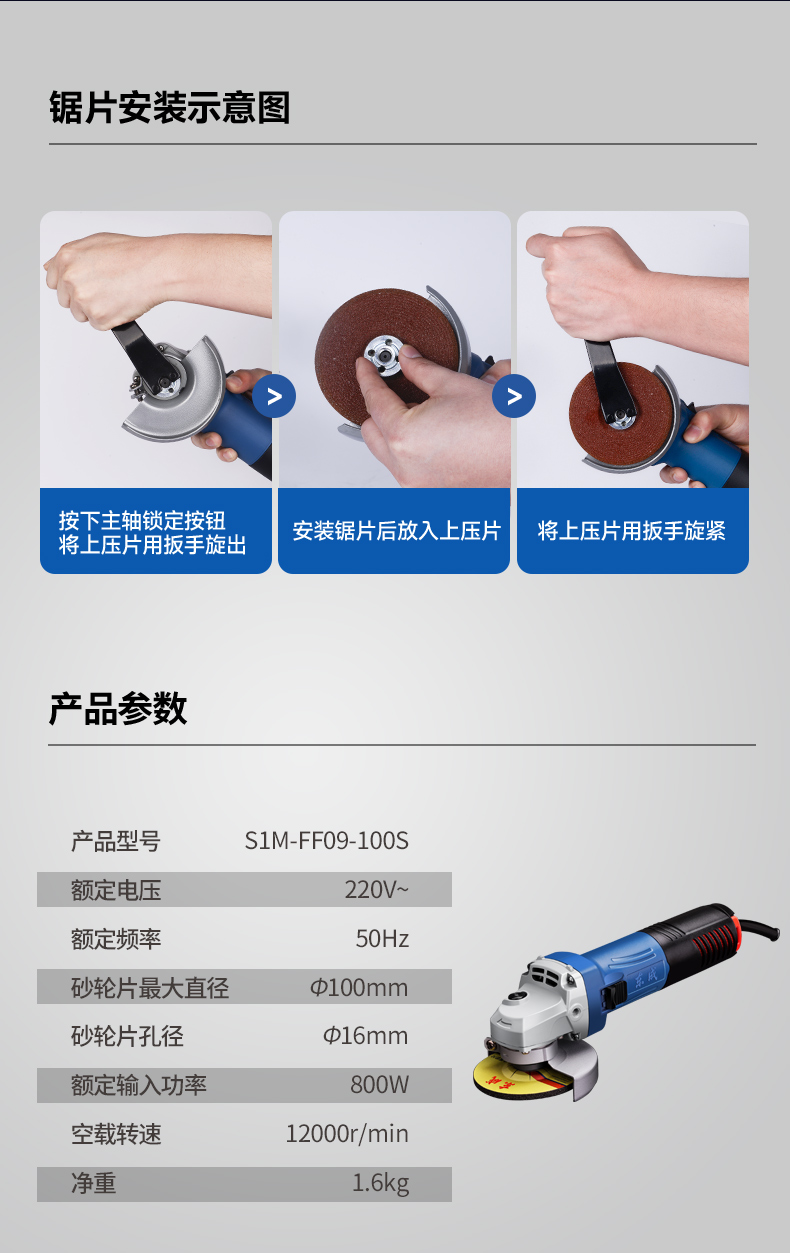 锯片安装示意图

按下主轴锁定按钮
将上压片用扳手旋出

安装锯片后放入上压片

将上压片用扳手旋紧

产品参数

| 产品型号 | S1M-FF09-100S |
|---|---|
| 额定电压 | 220V~ |
| 额定频率 | 50Hz |
| 砂轮片最大直径 | Φ100mm |
| 砂轮片孔径 | Φ16mm |
| 额定输入功率 | 800W |
| 空载转速 | 12000r/min |
| 净重 | 1.6kg |

东成