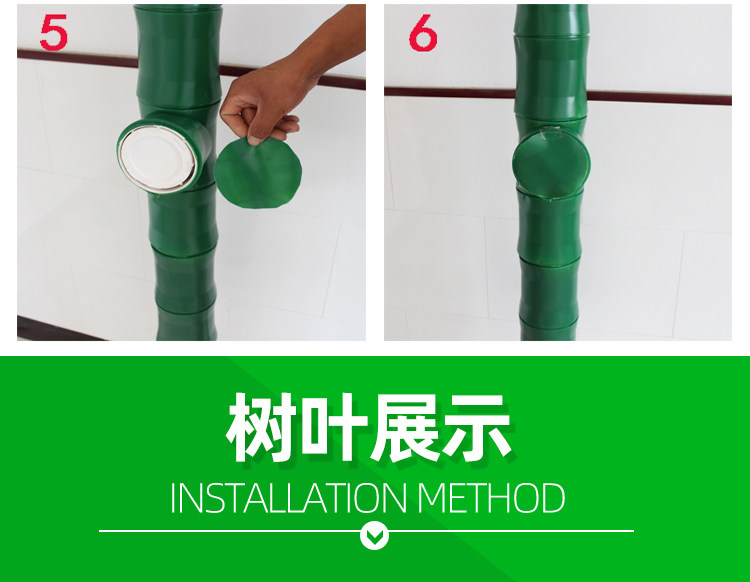 5

6

树叶展示

INSTALLATION METHOD