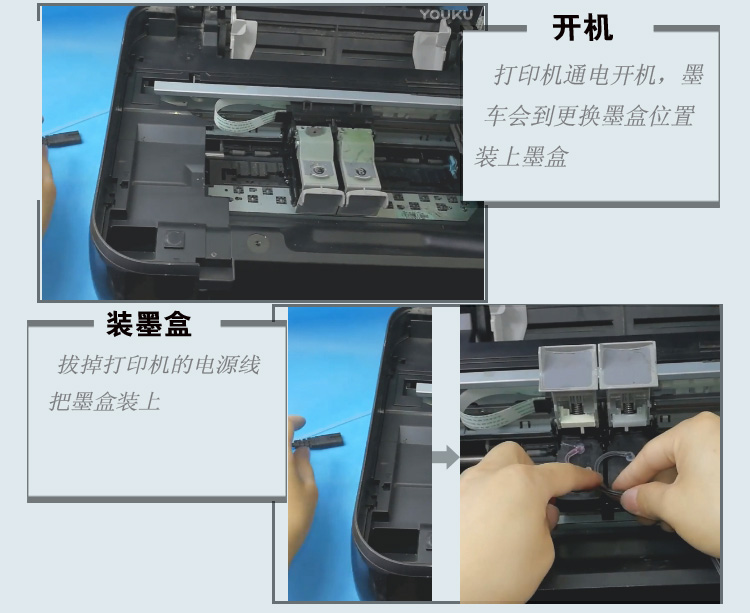 YOUKU

开机

打印机通电开机，墨车会到更换墨盒位置装上墨盒

装墨盒

拔掉打印机的电源线把墨盒装上