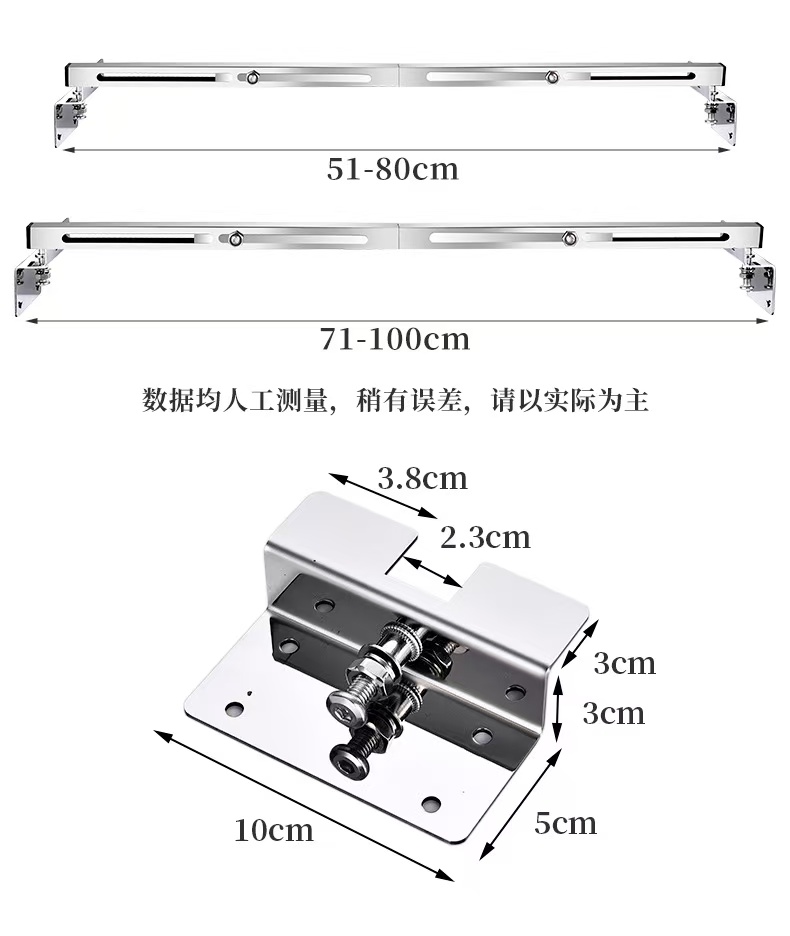 51-80cm

71-100cm

数据均人工测量，稍有误差，请以实际为主

3.8cm

2.3cm

3cm

3cm

10cm

5cm