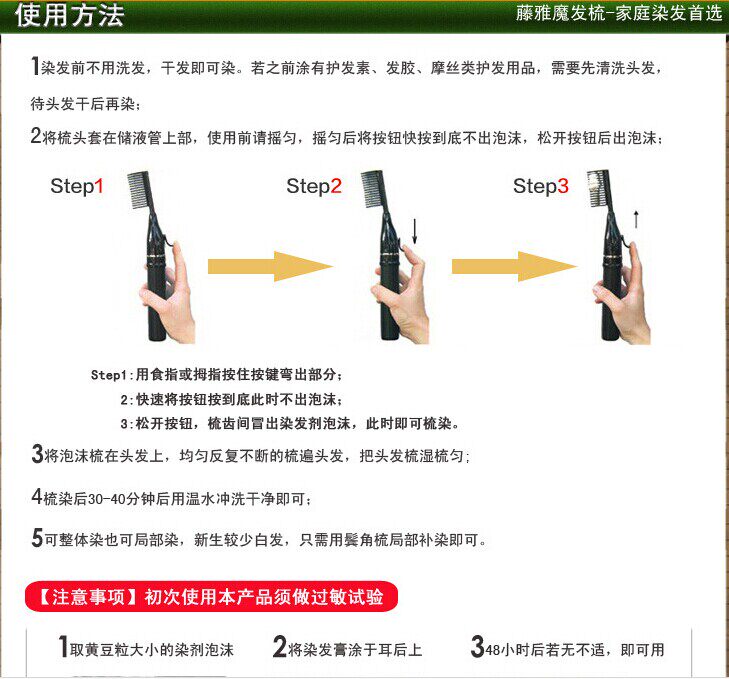 使用方法

藤雅魔发梳-家庭染发首选

1染发前不用洗发，干发即可染。若之前涂有护发素、发胶、摩丝类护发用品，需要先清洗头发，待头发干后再染；

2将梳头套在储液管上部，使用前请摇匀，摇匀后将按钮快按到底不出泡沫，松开按钮后出泡沫；

Step1

Step2

Step3

Step1:用食指或拇指按住按键弯出部分；
2:快速将按钮按到底此时不出泡沫；
3:松开按钮，梳齿间冒出染发剂泡沫，此时即可梳染。

3将泡沫梳在头发上，均匀反复不断的梳遍头发，把头发梳湿梳匀；

4梳染后30-40分钟后用温水冲洗干净即可；

5可整体染也可局部染，新生较少白发，只需用鬓角梳局部补染即可。

【注意事项】初次使用本产品须做过敏试验

1取黄豆粒大小的染剂泡沫

2将染发膏涂于耳后上

348小时后若无不适，即可用