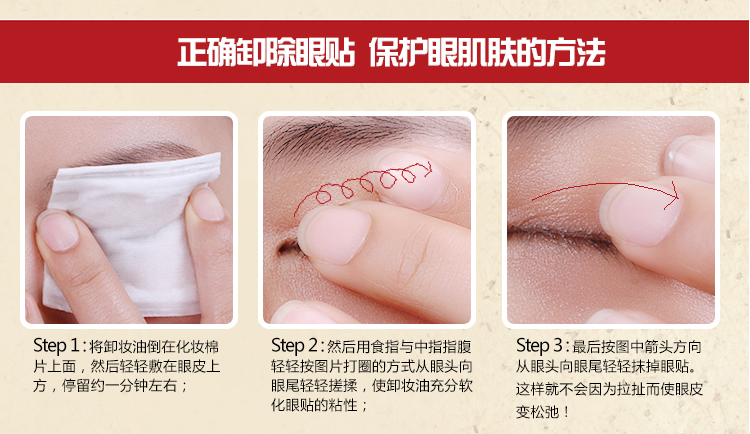 正确卸除眼贴 保护眼肌肤的方法

Step 1：将卸妆油倒在化妆棉片上面，然后轻轻敷在眼皮上方，停留约一分钟左右；

Step 2：然后用食指与中指指腹轻轻按图片打圈的方式从眼头向眼尾轻轻搓揉，使卸妆油充分软化眼贴的粘性；

Step 3：最后按图中箭头方向从眼头向眼尾轻轻抹掉眼贴。这样就不会因为拉扯而使眼皮变松弛！