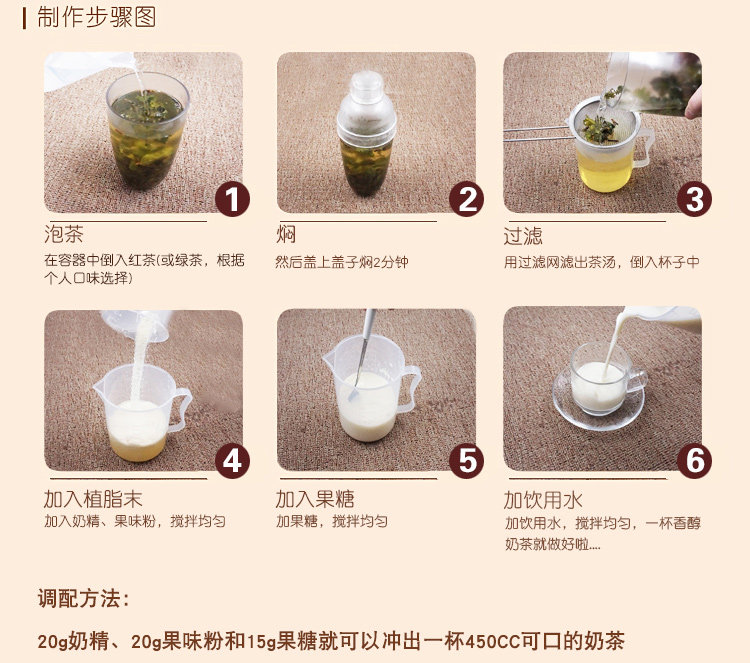 制作步骤图

1
泡茶
在容器中倒入红茶(或绿茶，根据个人口味选择)

2
焖
然后盖上盖子焖2分钟

3
过滤
用过滤网滤出茶汤，倒入杯子中

4
加入植脂末
加入奶精、果味粉，搅拌均匀

5
加入果糖
加果糖，搅拌均匀

6
加饮用水
加饮用水，搅拌均匀，一杯香醇奶茶就做好啦....

调配方法：

20g奶精、20g果味粉和15g果糖就可以冲出一杯450CC可口的奶茶