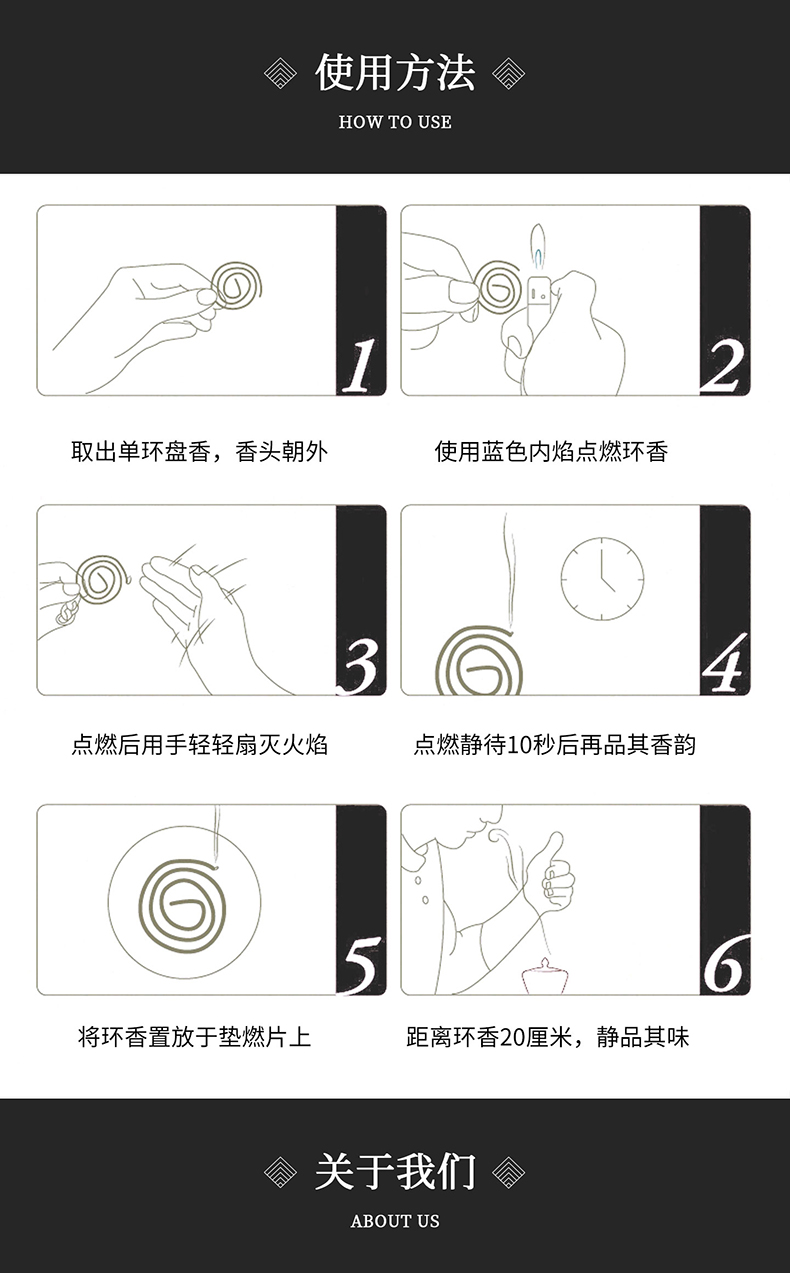 使用方法
HOW TO USE

1
取出单环盘香，香头朝外

2
使用蓝色内焰点燃环香

3
点燃后用手轻轻扇灭火焰

4
点燃静待10秒后再品其香韵

5
将环香置放于垫燃片上

6
距离环香20厘米，静品其味

关于我们
ABOUT US