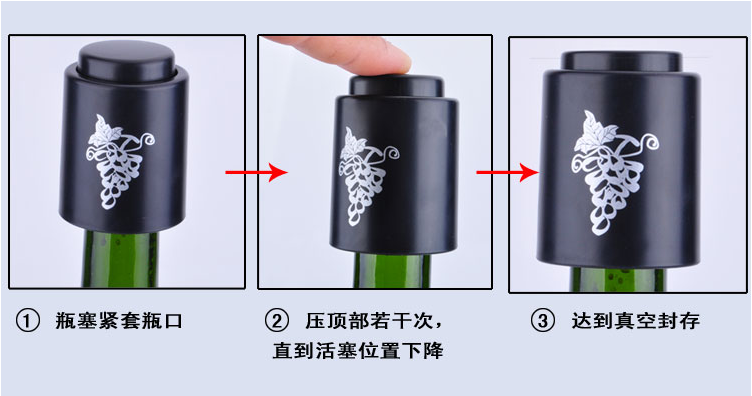 ① 瓶塞紧套瓶口

② 压顶部若干次，直到活塞位置下降

③ 达到真空封存