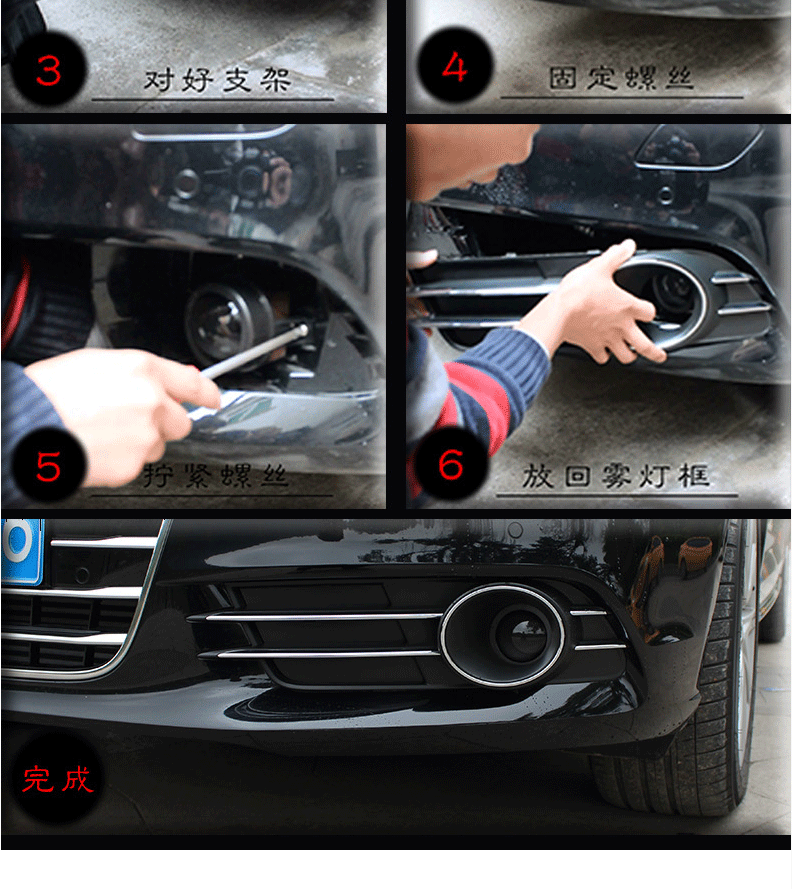 3
对好支架

4
固定螺丝

5
拧紧螺丝

6
放回雾灯框

完成