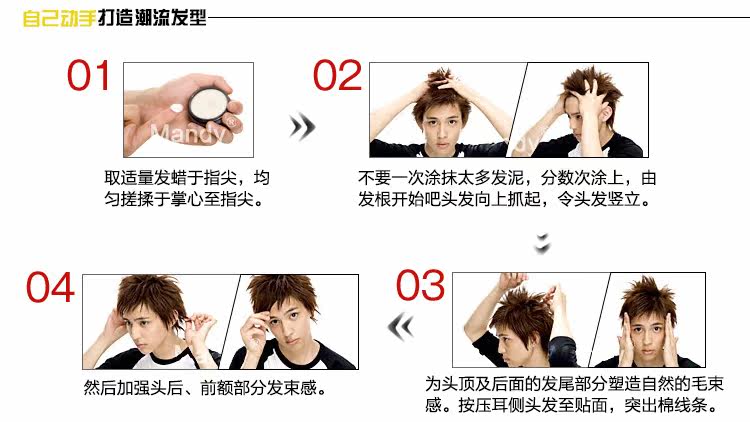 自己动手打造潮流发型

01

Mandy

取适量发蜡于指尖，均匀搓揉于掌心至指尖。

02

不要一次涂抹太多发泥，分数次涂上，由发根开始吧头发向上抓起，令头发竖立。

03

为头顶及后面的发尾部分塑造自然的毛束感。按压耳侧头发至贴面，突出棉线条。

04

然后加强头后、前额部分发束感。