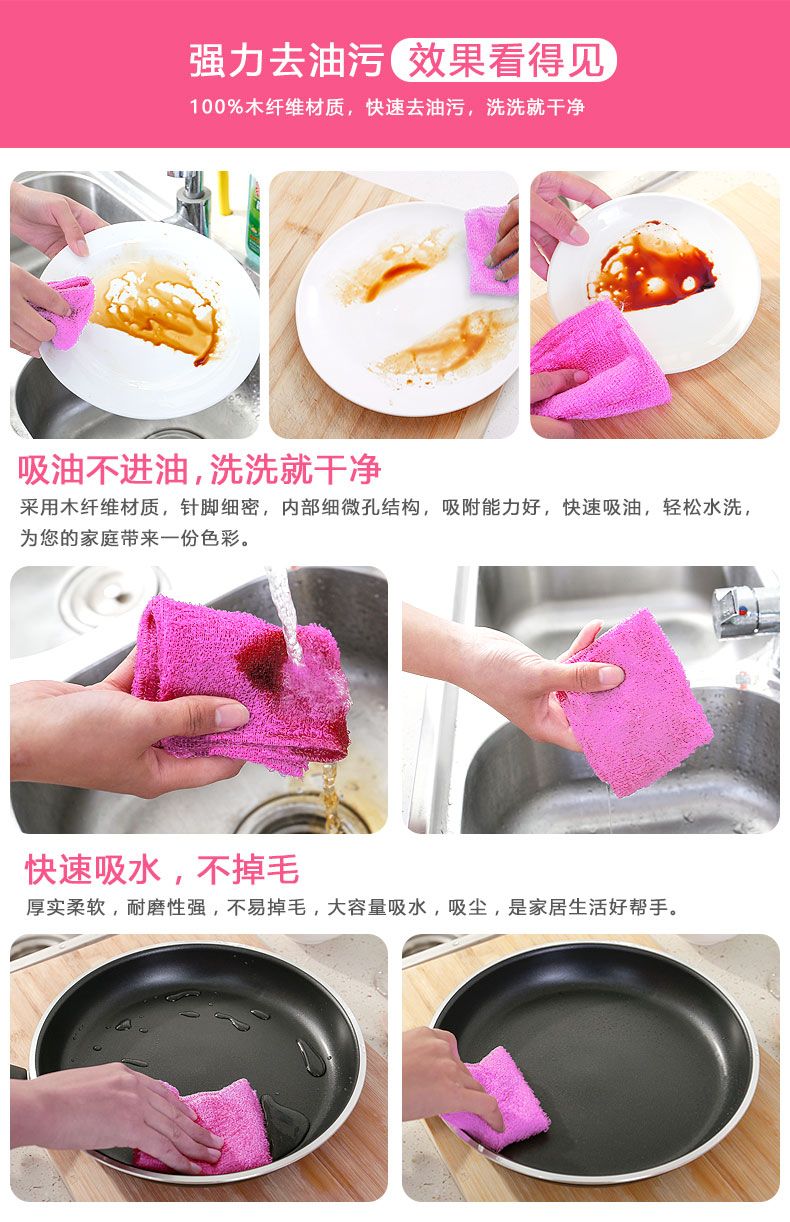 强力去油污 效果看得见
100%木纤维材质，快速去油污，洗洗就干净

吸油不进油，洗洗就干净
采用木纤维材质，针脚细密，内部细微孔结构，吸附能力好，快速吸油，轻松水洗，为您的家庭带来一份色彩。

快速吸水，不掉毛
厚实柔软，耐磨性强，不易掉毛，大容量吸水，吸尘，是家居生活好帮手。