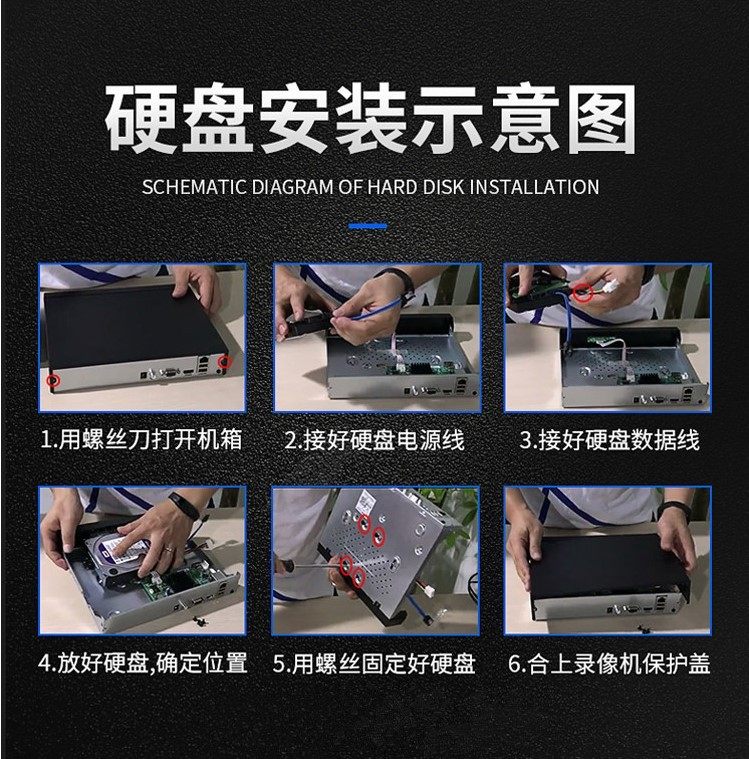 硬盘安装示意图

SCHEMATIC DIAGRAM OF HARD DISK INSTALLATION

1.用螺丝刀打开机箱

2.接好硬盘电源线

3.接好硬盘数据线

4.放好硬盘,确定位置

5.用螺丝固定好硬盘

6.合上录像机保护盖