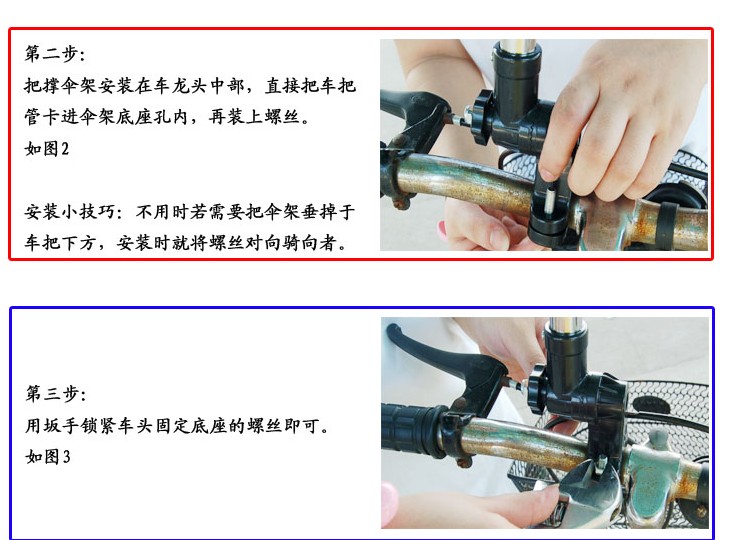 第二步:
把撑伞架安装在车龙头中部，直接把车把管卡进伞架底座孔内，再装上螺丝。
如图2

安装小技巧：不用时若需要把伞架垂掉于车把下方，安装时就将螺丝对向骑向者。

第三步:
用坂手锁紧车头固定底座的螺丝即可。
如图3