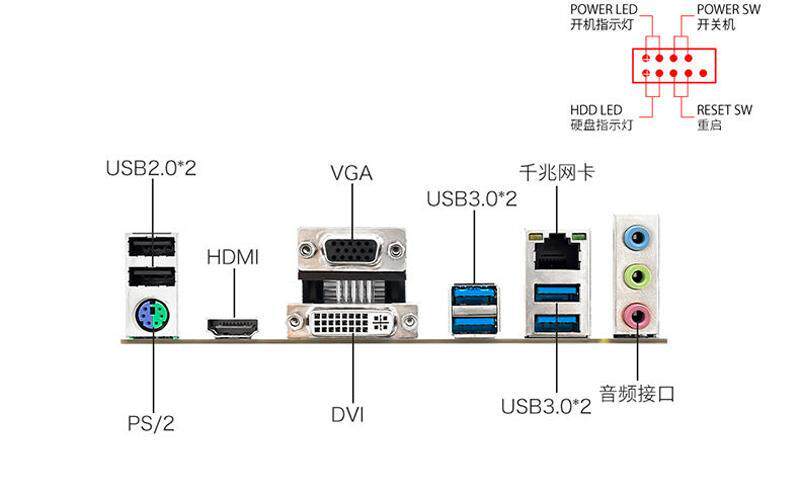 POWER LED
开机指示灯

POWER SW
开关机

HDD LED
硬盘指示灯

RESET SW
重启

USB2.0*2

VGA

千兆网卡

USB3.0*2

HDMI

PS/2

DVI

USB3.0*2

音频接口