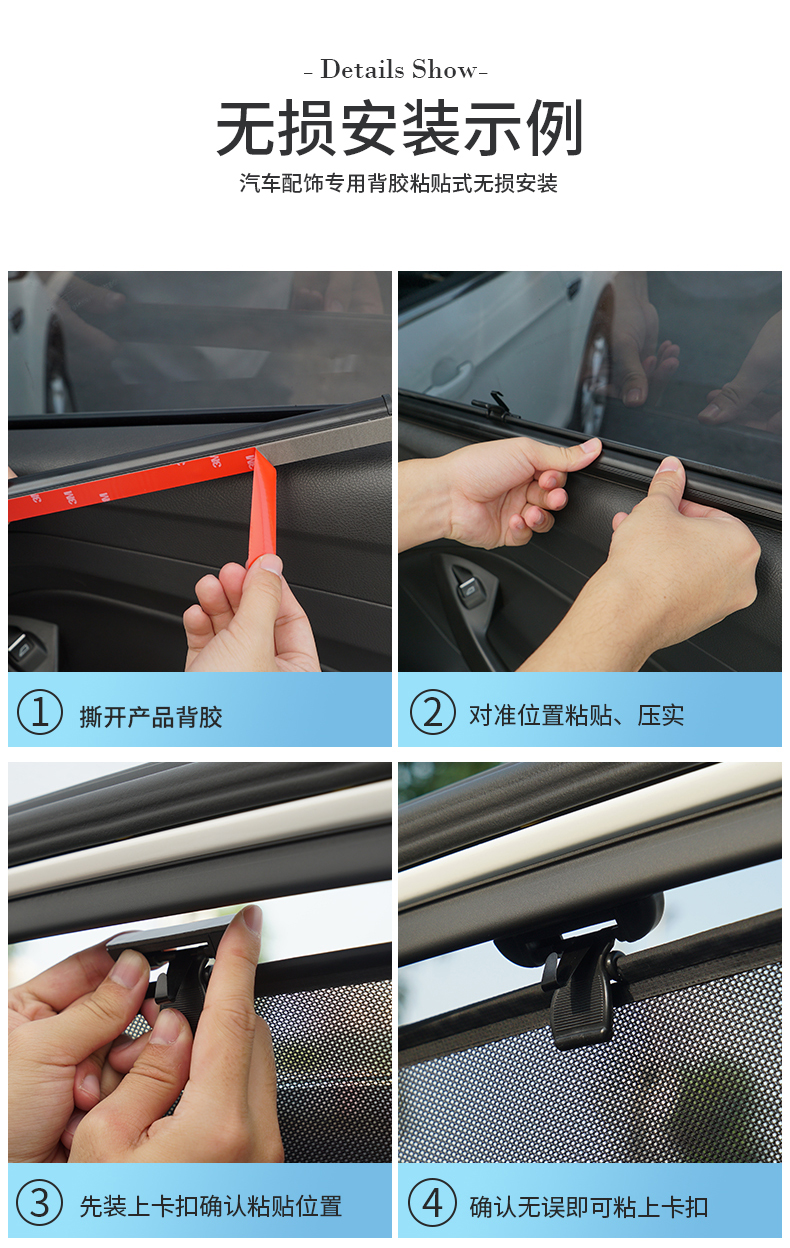 - Details Show-

无损安装示例

汽车配饰专用背胶粘贴式无损安装

3M 3M 3M

① 撕开产品背胶

② 对准位置粘贴、压实

③ 先装上卡扣确认粘贴位置

④ 确认无误即可粘上卡扣