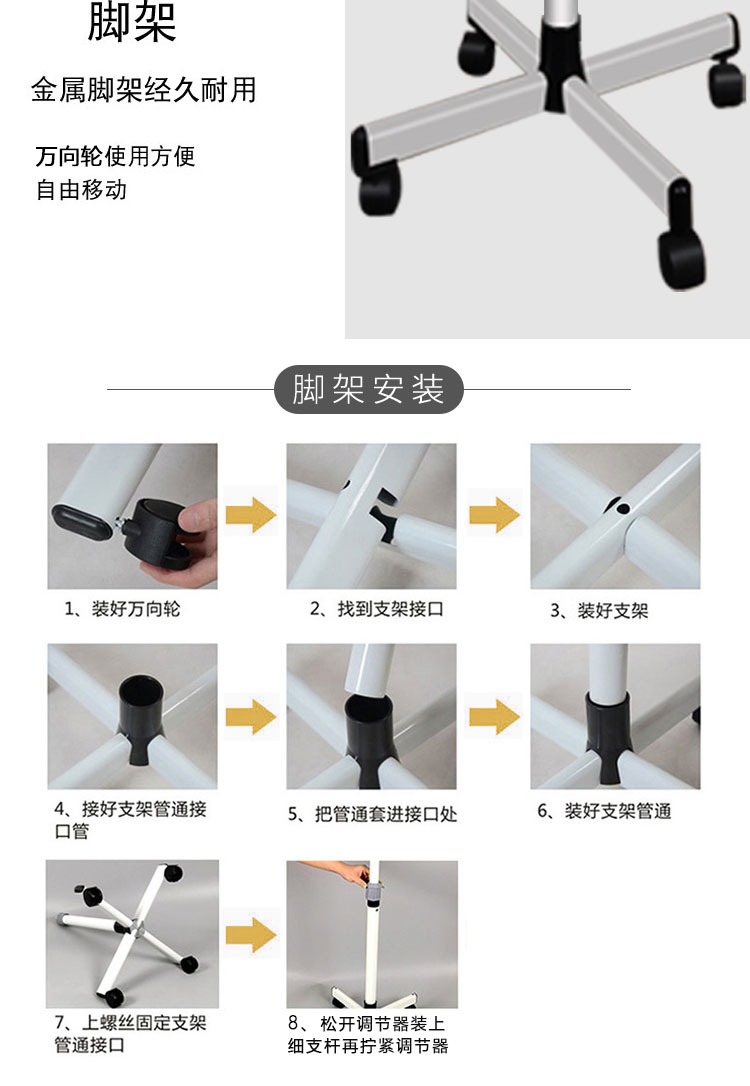 脚架

金属脚架经久耐用

万向轮使用方便
自由移动

脚架安装

1、装好万向轮

2、找到支架接口

3、装好支架

4、接好支架管通接口管

5、把管通套进接口处

6、装好支架管通

7、上螺丝固定支架管通接口

8、松开调节器装上细支杆再拧紧调节器