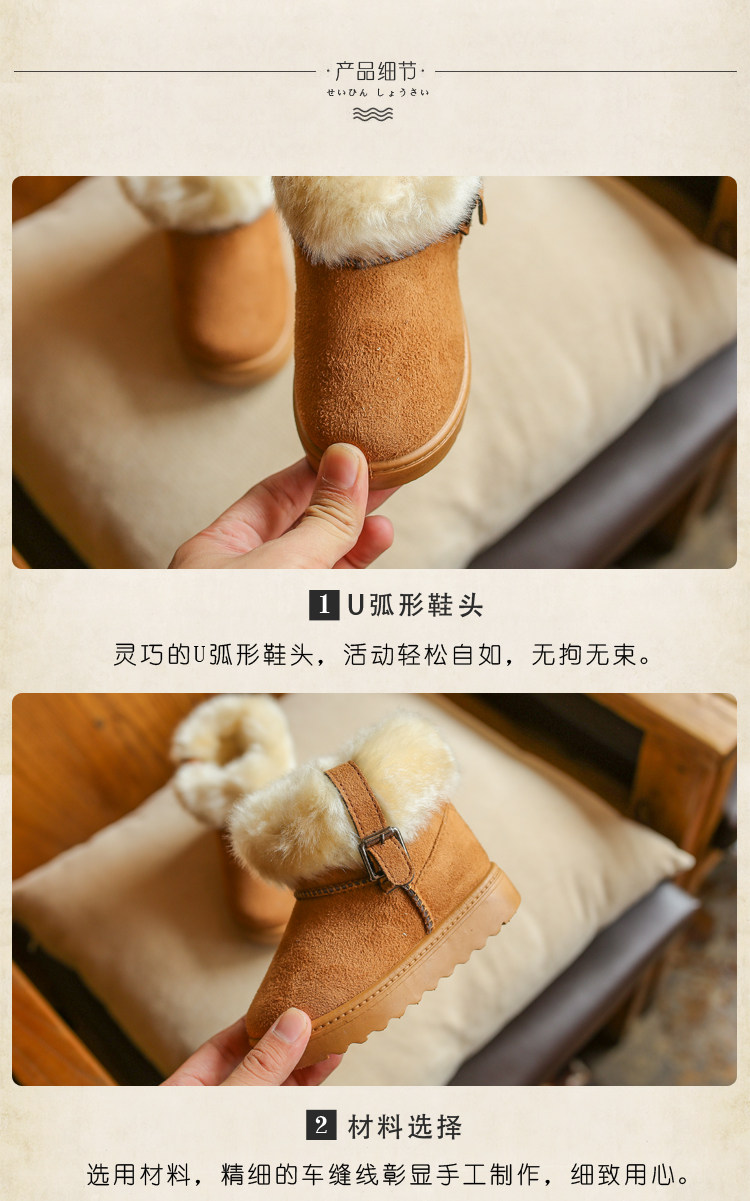 ·产品细节·
せいひん しょうさい

1 U弧形鞋头
灵巧的U弧形鞋头，活动轻松自如，无拘无束。

2 材料选择
选用材料，精细的车缝线彰显手工制作，细致用心。