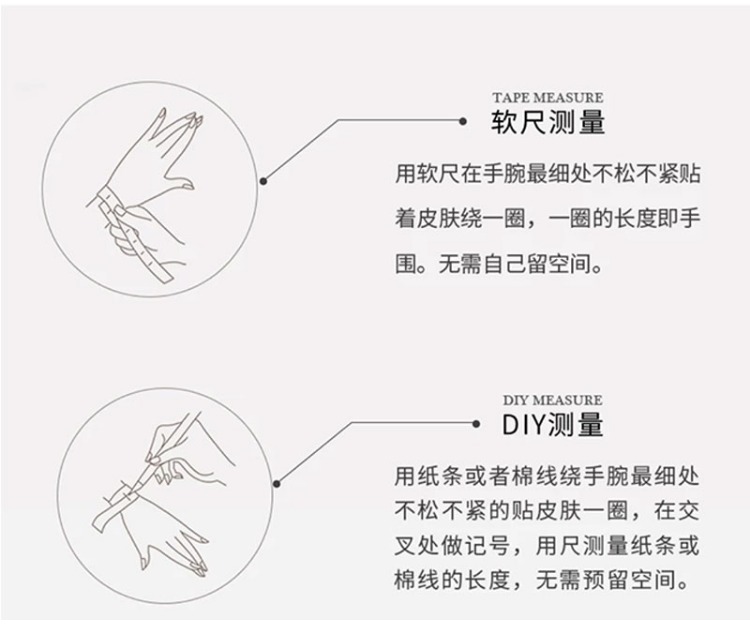 TAPE MEASURE
软尺测量

用软尺在手腕最细处不松不紧贴着皮肤绕一圈，一圈的长度即手围。无需自己留空间。

DIY MEASURE
DIY测量

用纸条或者棉线绕手腕最细处不松不紧的贴皮肤一圈，在交叉处做记号，用尺测量纸条或棉线的长度，无需预留空间。