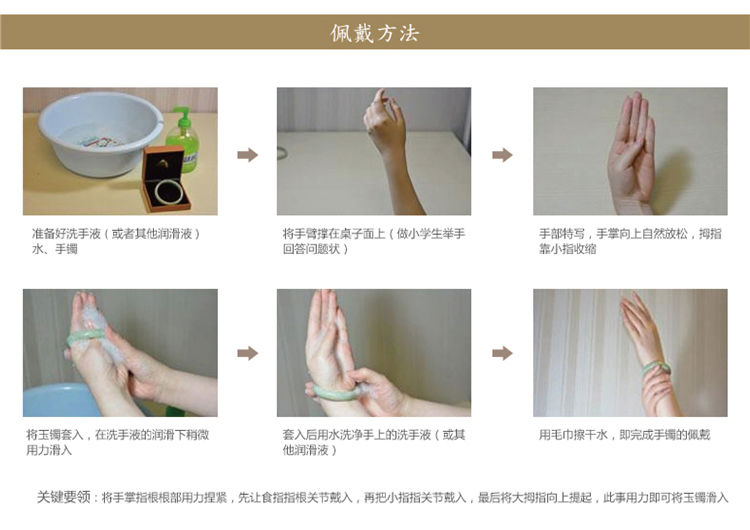 佩戴方法

准备好洗手液（或者其他润滑液）水、手镯

将手臂撑在桌子面上（做小学生举手回答问题状）

手部特写，手掌向上自然放松，拇指靠小指收缩

将玉镯套入，在洗手液的润滑下稍微用力滑入

套入后用水洗净手上的洗手液（或其他润滑液）

用毛巾擦干水，即完成手镯的佩戴

关键要领：将手掌指根根部用力捏紧，先让食指指根关节戴入，再把小指指关节戴入，最后将大拇指向上提起，此事用力即可将玉镯滑入