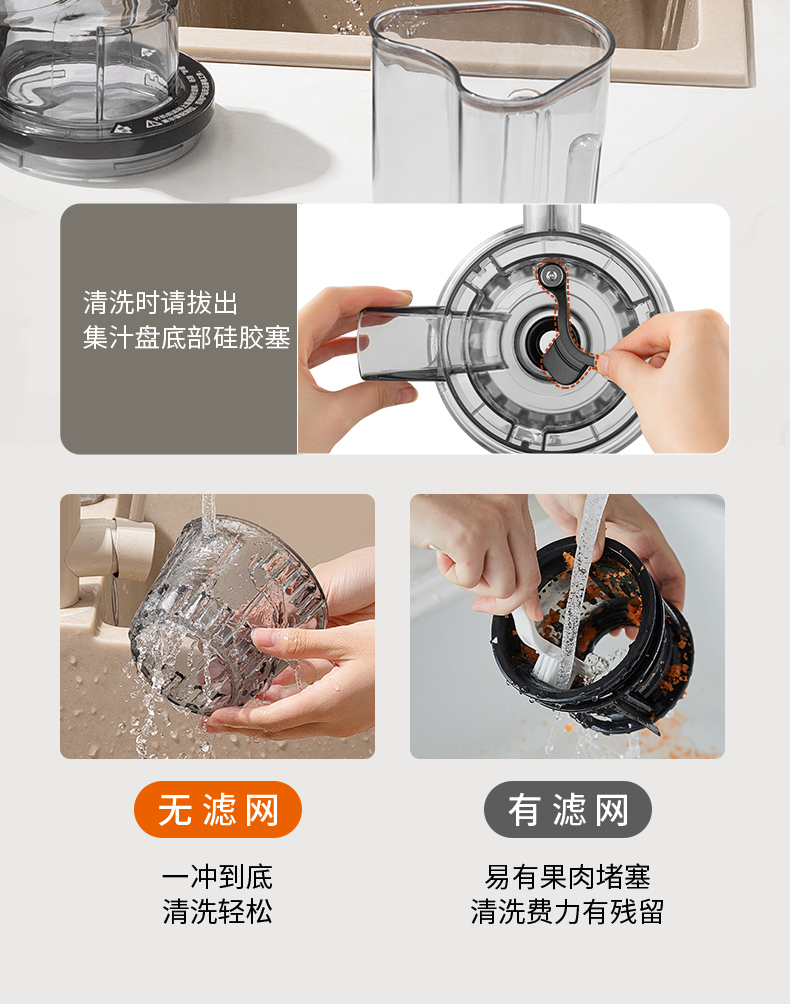 清洗时请拔出
集汁盘底部硅胶塞

无滤网

一冲到底
清洗轻松

有滤网

易有果肉堵塞
清洗费力有残留