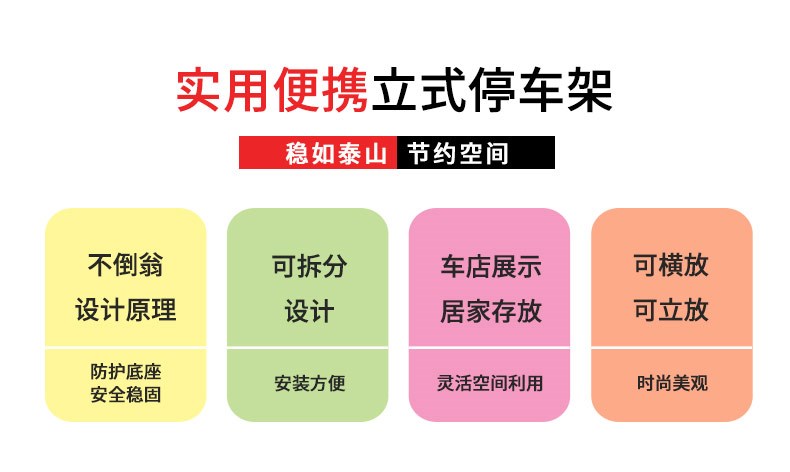 实用便携立式停车架

稳如泰山 节约空间

不倒翁
设计原理

防护底座
安全稳固

可拆分
设计

安装方便

车店展示
居家存放

灵活空间利用

可横放
可立放

时尚美观