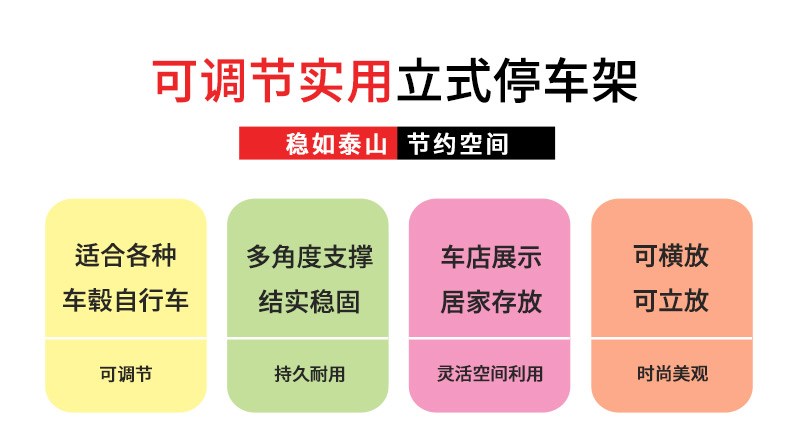 可调节实用立式停车架

稳如泰山 节约空间

适合各种
车毂自行车

可调节

多角度支撑
结实稳固

持久耐用

车店展示
居家存放

灵活空间利用

可横放
可立放

时尚美观